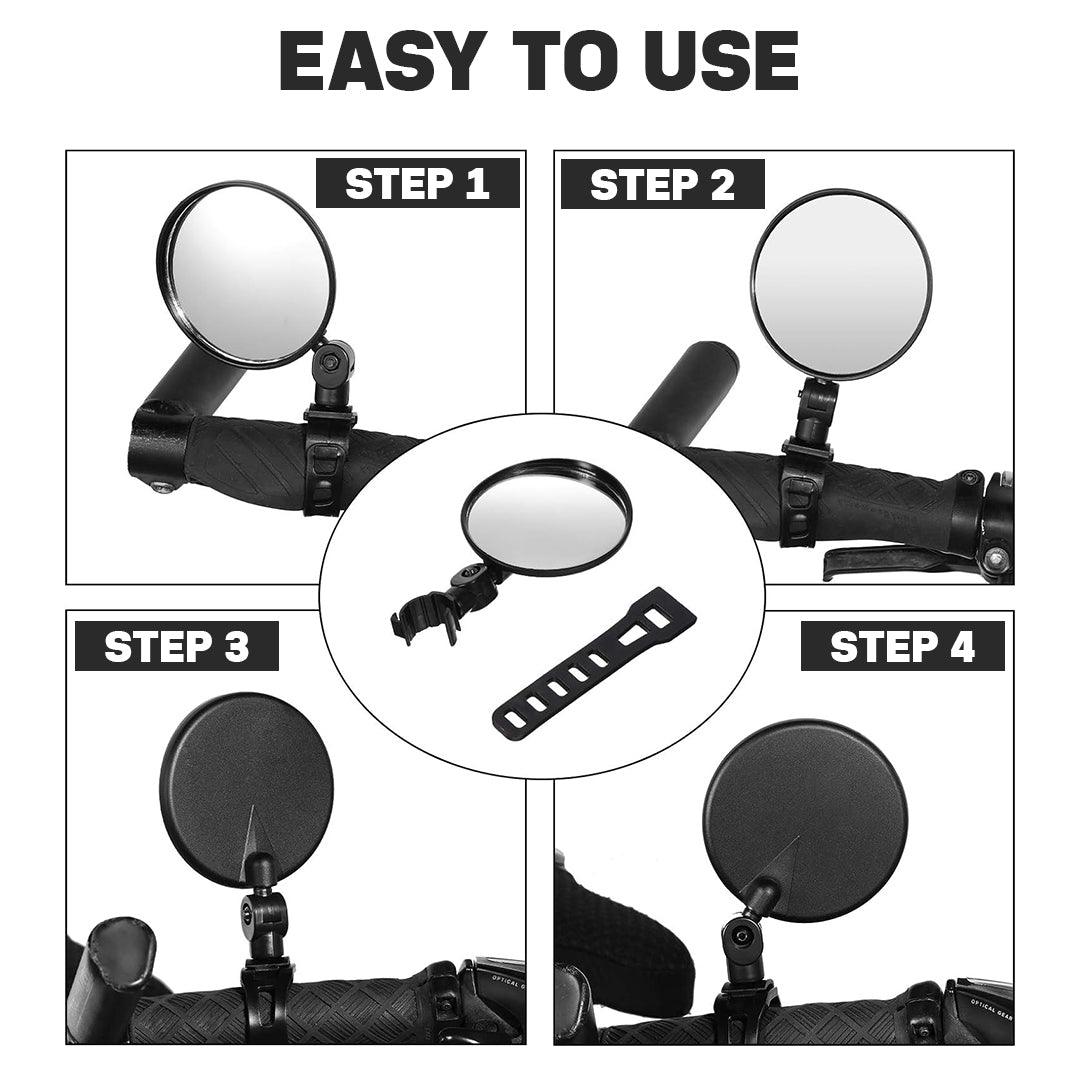 EASY TO USE

STEP 1

STEP 2

STEP 3

STEP 4

OPTICAL GEAR

OPTICAL GEAR