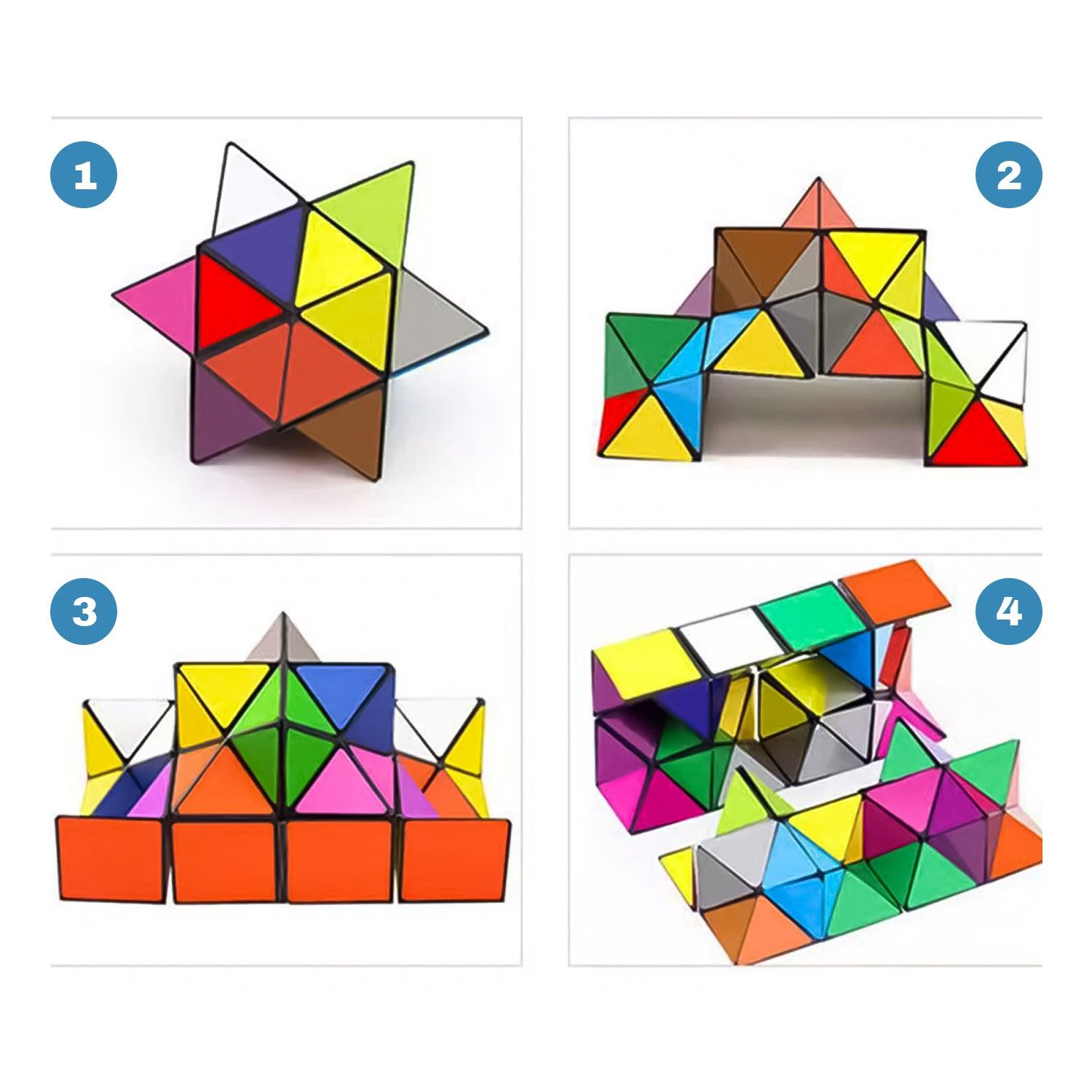 1

2

3

4