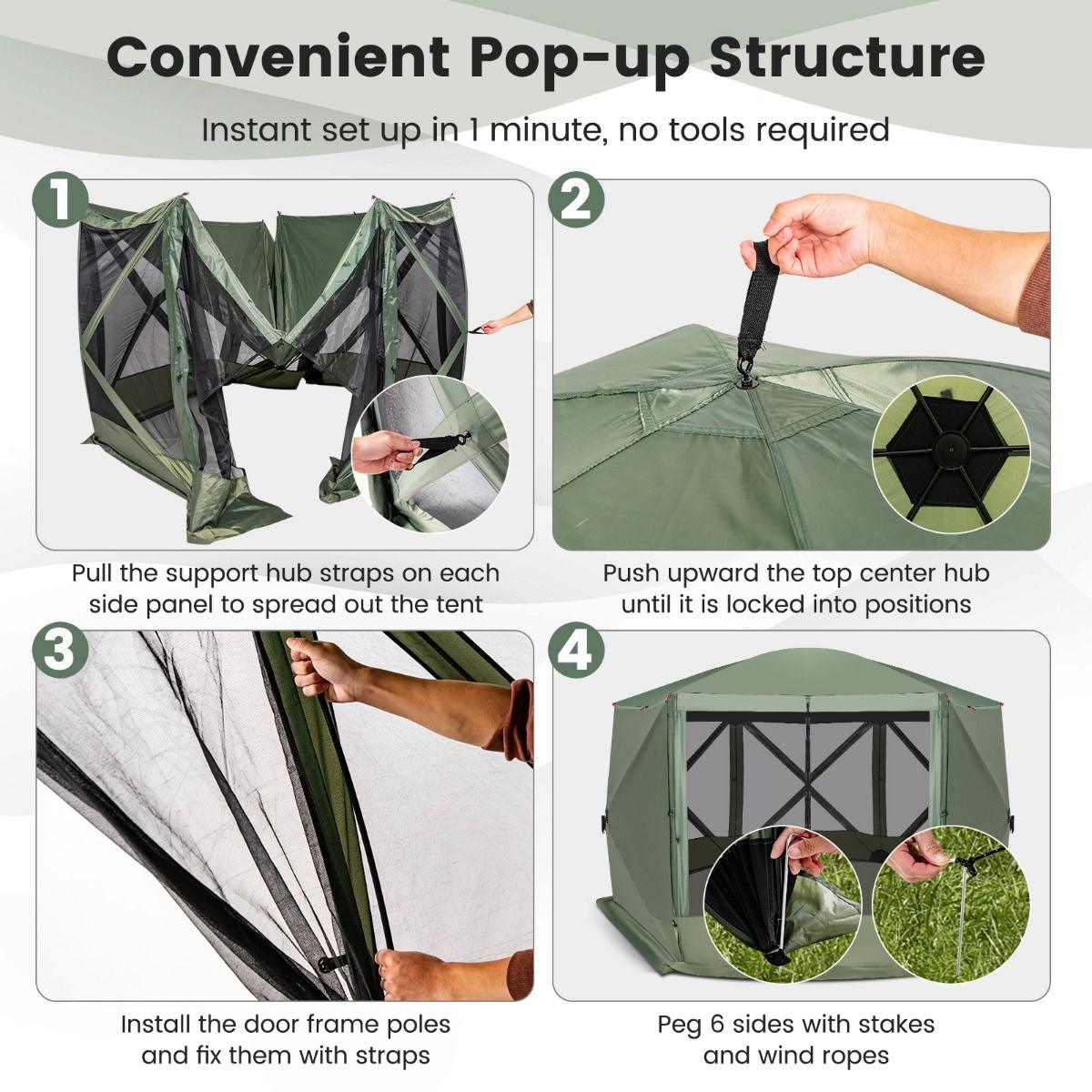 Convenient Pop-up Structure

Instant set up in 1 minute, no tools required

1

Pull the support hub straps on each side panel to spread out the tent

2

Push upward the top center hub until it is locked into positions

3

Install the door frame poles and fix them with straps

4

Peg 6 sides with stakes and wind ropes