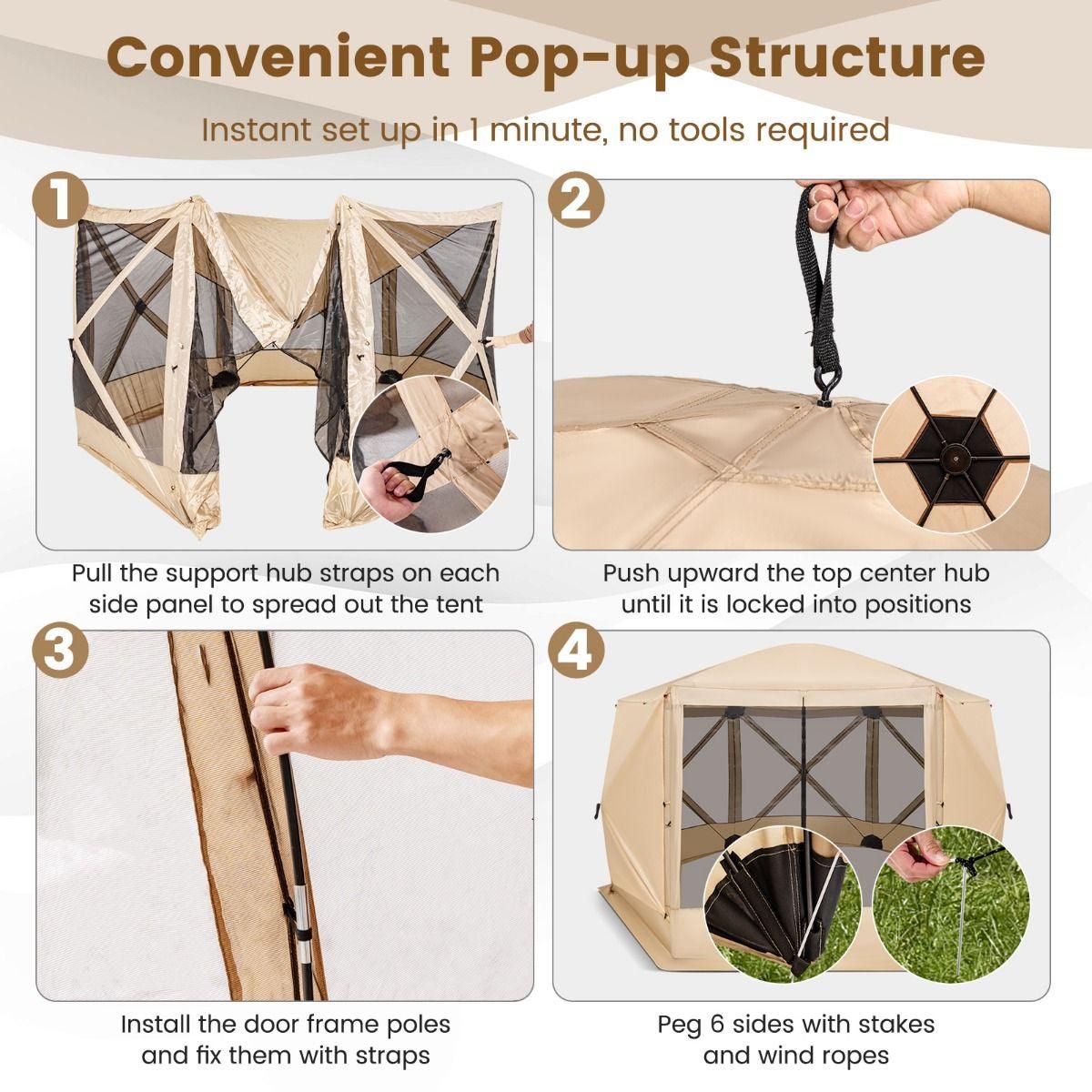 Convenient Pop-up Structure

Instant set up in 1 minute, no tools required

1

Pull the support hub straps on each side panel to spread out the tent

2

Push upward the top center hub until it is locked into positions

3

Install the door frame poles and fix them with straps

4

Peg 6 sides with stakes and wind ropes