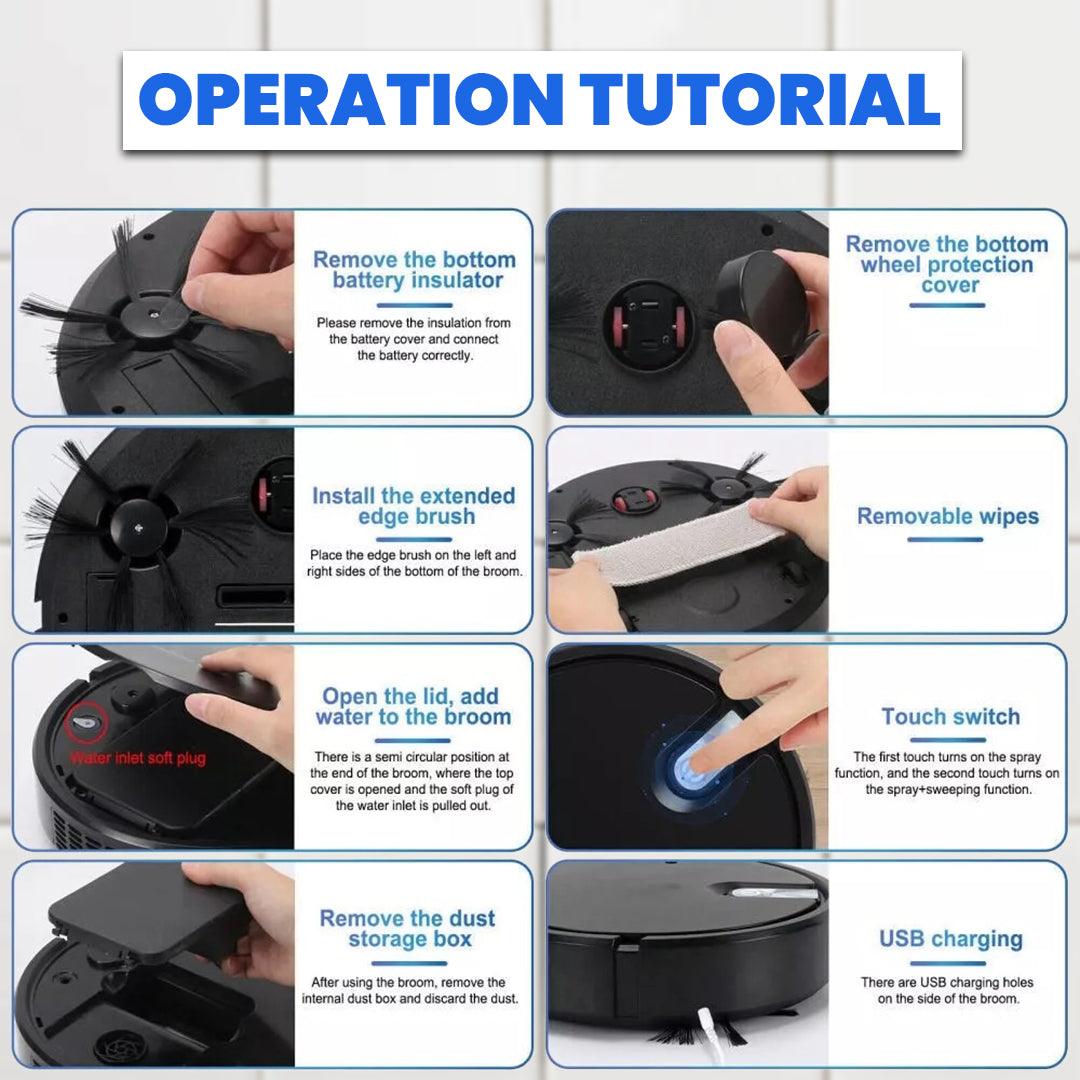 OPERATION TUTORIAL

Remove the bottom battery insulator

Please remove the insulation from the battery cover and connect the battery correctly.

Install the extended edge brush

Place the edge brush on the left and right sides of the bottom of the broom.

Water inlet soft plug

Open the lid, add water to the broom

There is a semi circular position at the end of the broom, where the top cover is opened and the soft plug of the water inlet is pulled out.

Remove the dust storage box

After using the broom, remove the internal dust box and discard the dust.

Remove the bottom wheel protection cover

Removable wipes

Touch switch

The first touch turns on the spray function, and the second touch turns on the spray+sweeping function.

USB charging

There are USB charging holes on the side of the broom.