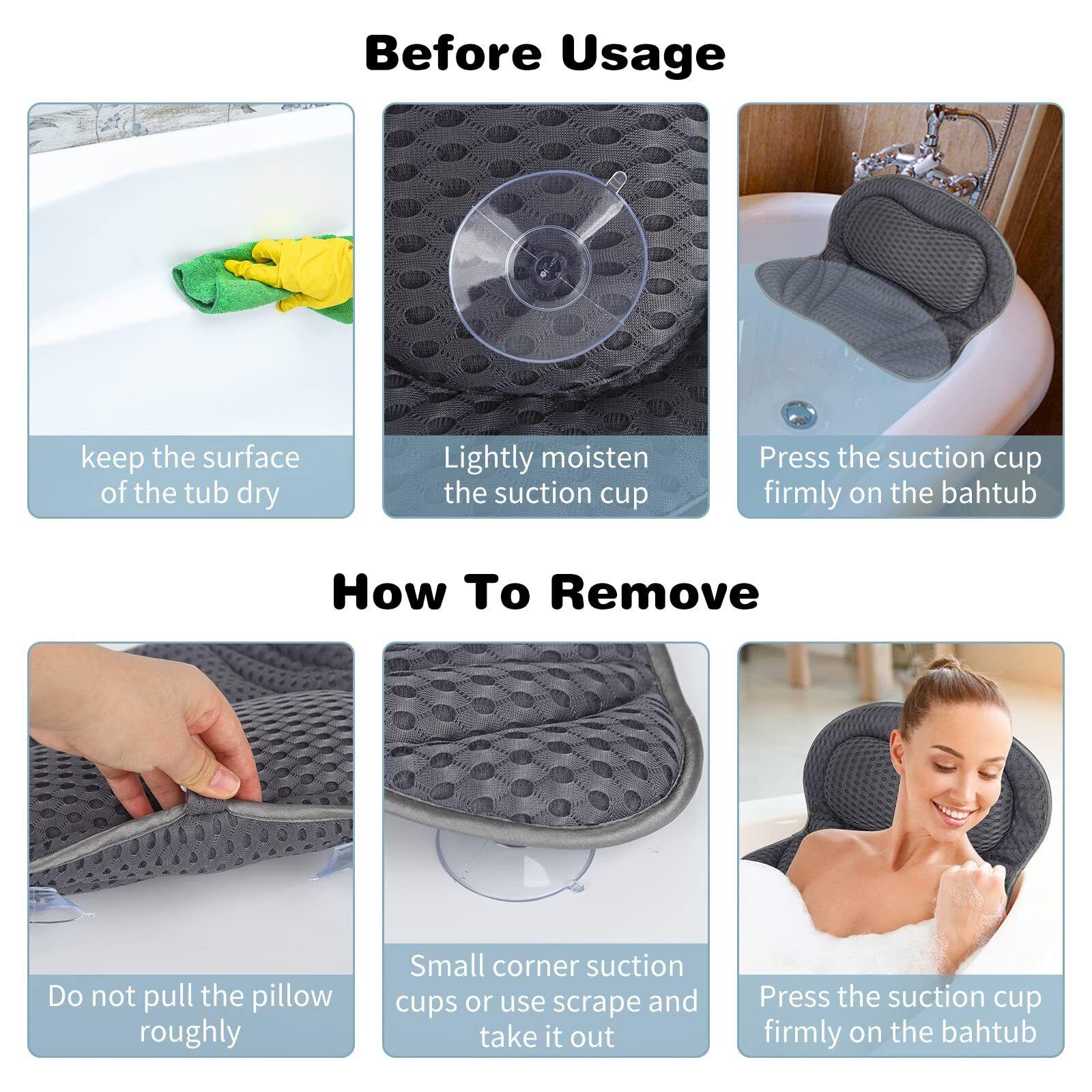 Before Usage

keep the surface of the tub dry

Lightly moisten the suction cup

Press the suction cup firmly on the bahtub

How To Remove

Do not pull the pillow roughly

Small corner suction cups or use scrape and take it out

Press the suction cup firmly on the bahtub