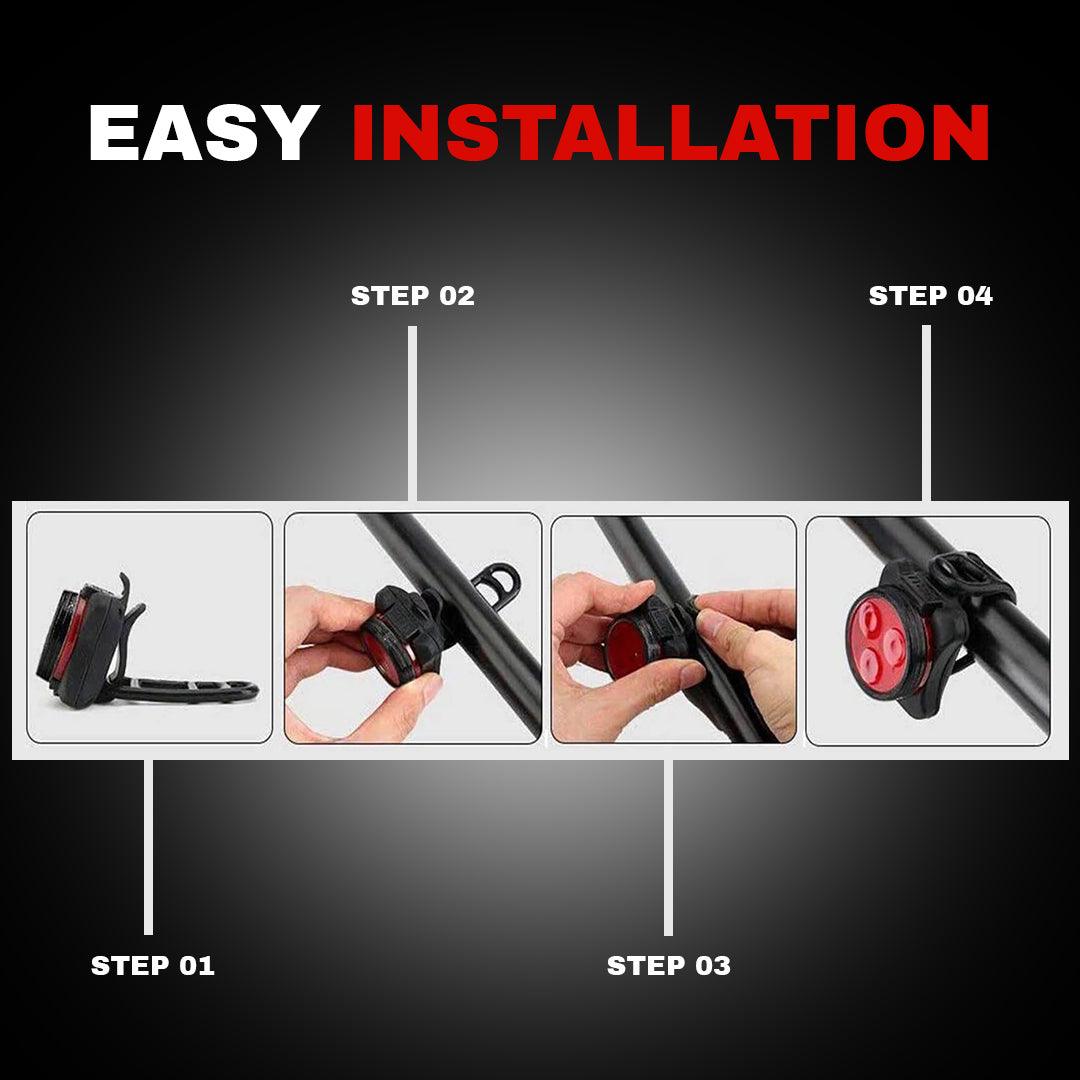 EASY INSTALLATION

STEP 02

STEP 04

STEP 01

STEP 03