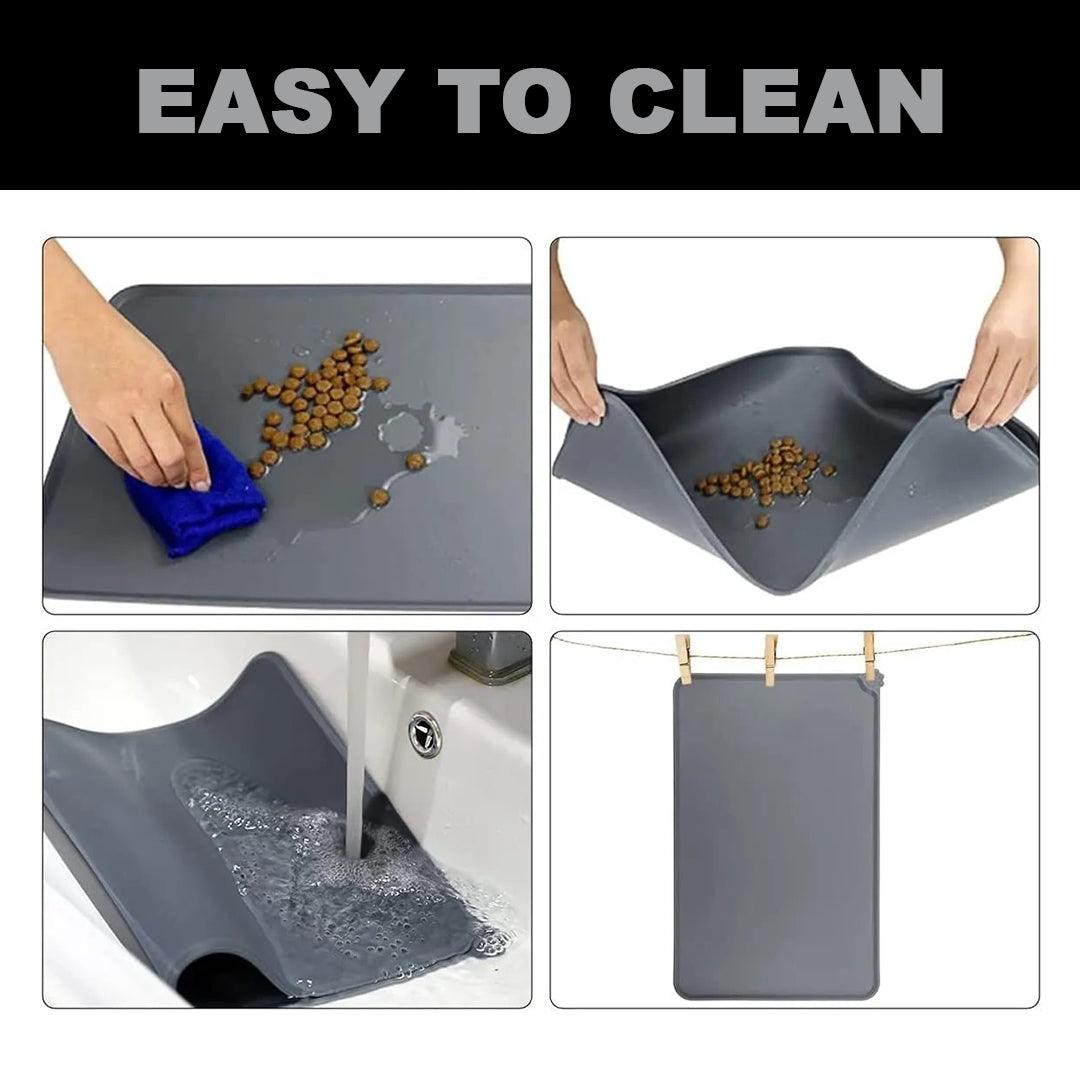 EASY TO CLEAN