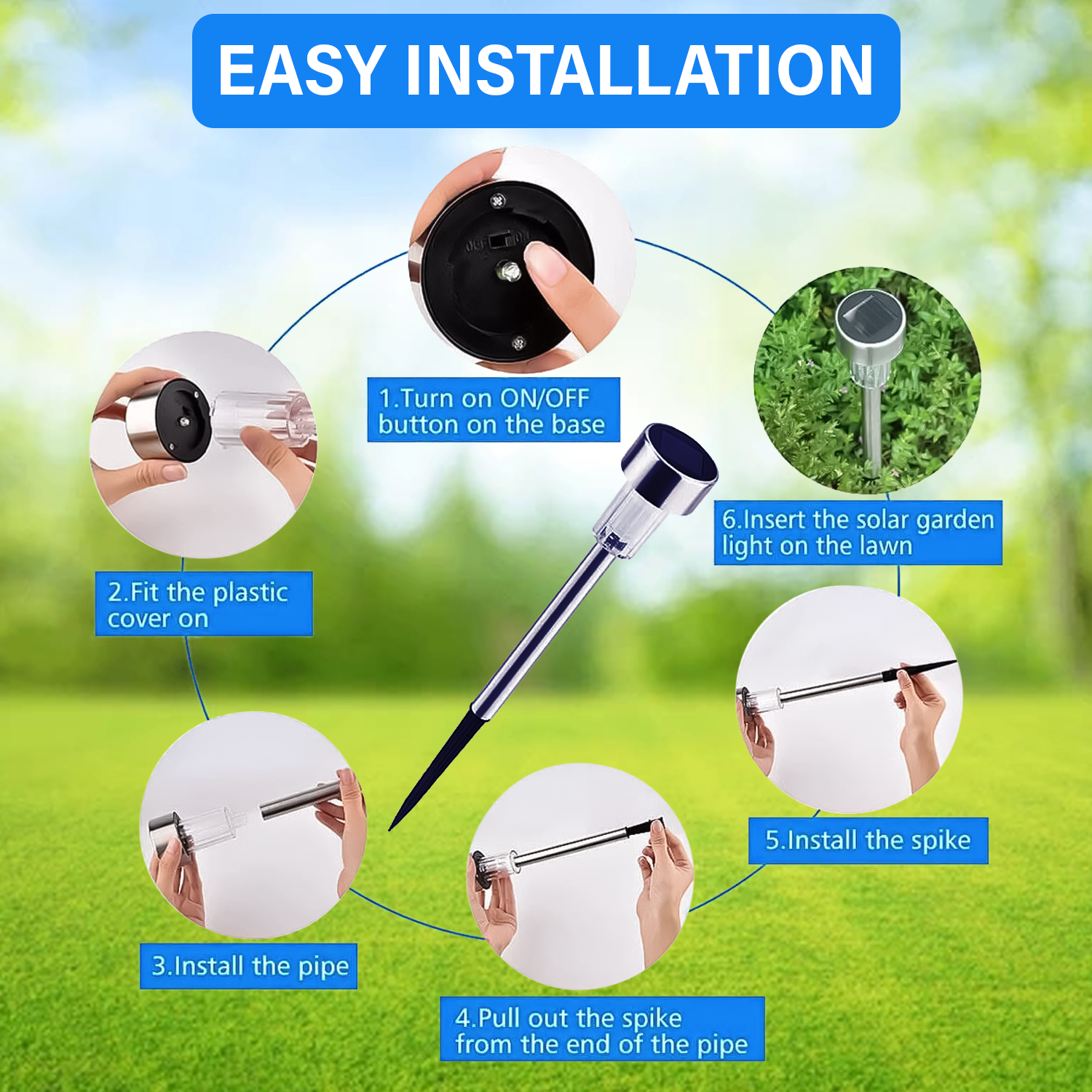 EASY INSTALLATION

OFF ON

1.Turn on ON/OFF button on the base

2.Fit the plastic cover on

3.Install the pipe

4.Pull out the spike from the end of the pipe

5.Install the spike

6.Insert the solar garden light on the lawn