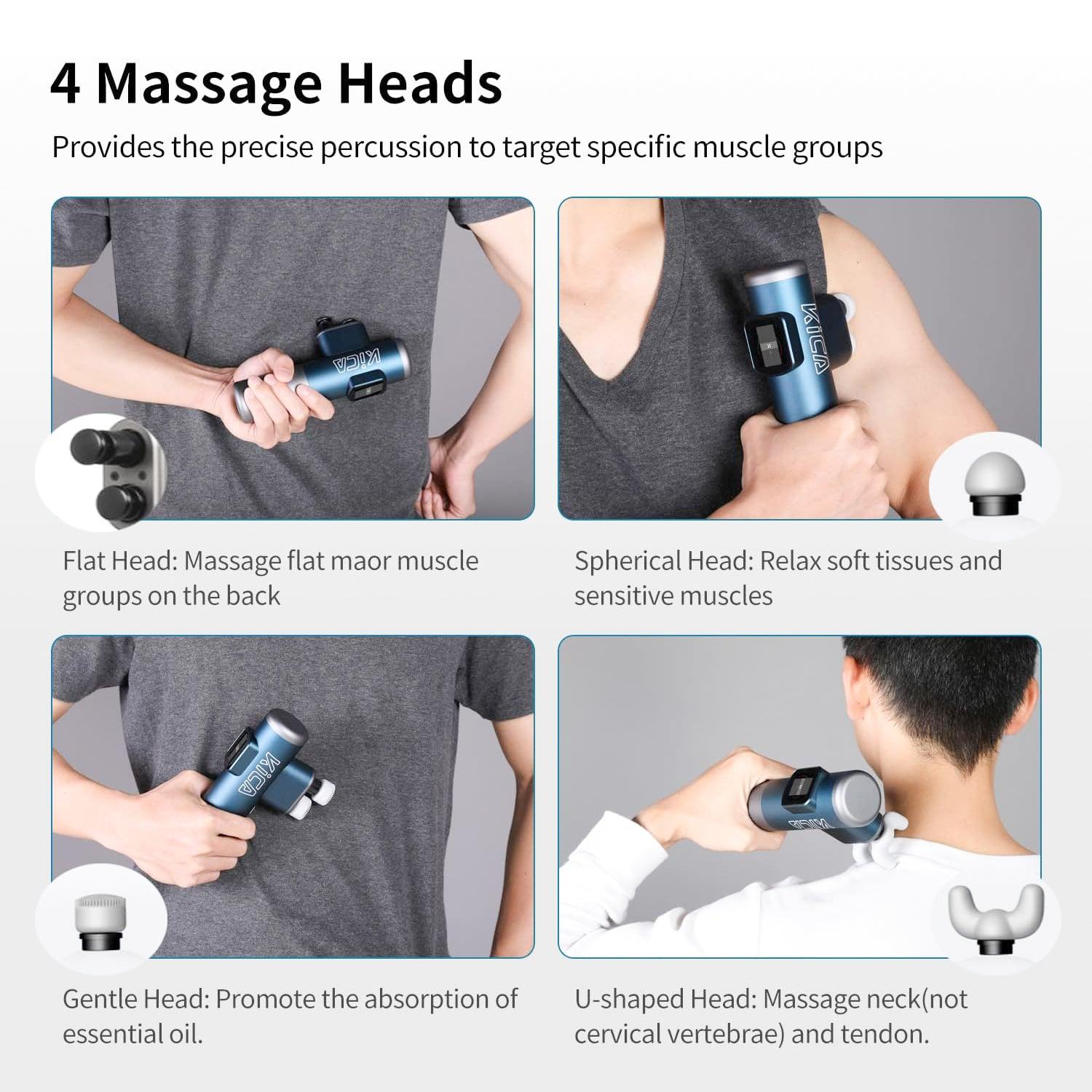 4 Massage Heads

Provides the precise percussion to target specific muscle groups

KiCA

Flat Head: Massage flat maor muscle groups on the back

KiCA

Spherical Head: Relax soft tissues and sensitive muscles

KiCA

Gentle Head: Promote the absorption of essential oil.

KiCA

U-shaped Head: Massage neck(not cervical vertebrae) and tendon.