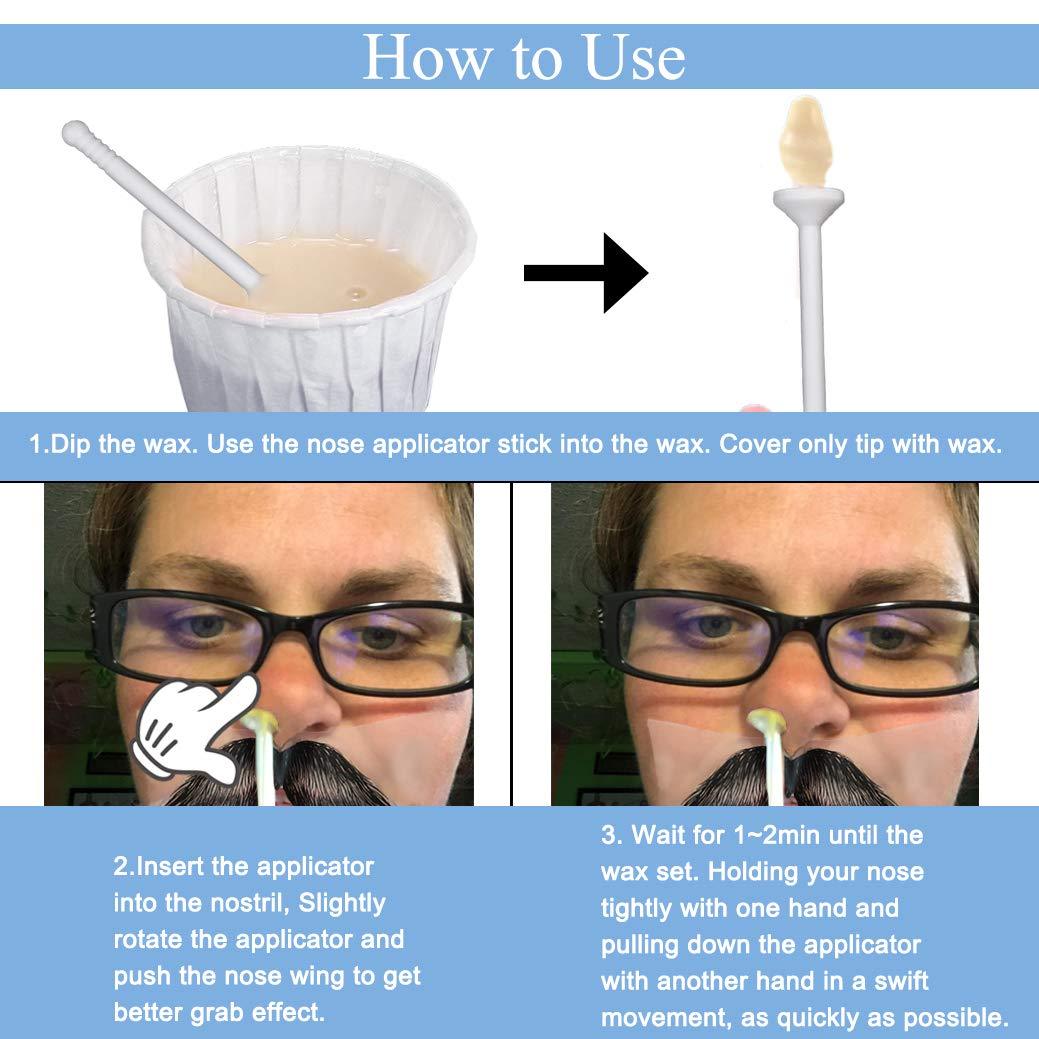 How to Use

1.Dip the wax. Use the nose applicator stick into the wax. Cover only tip with wax.

2.Insert the applicator into the nostril, Slightly rotate the applicator and push the nose wing to get better grab effect.

3. Wait for 1~2min until the wax set. Holding your nose tightly with one hand and pulling down the applicator with another hand in a swift movement, as quickly as possible.