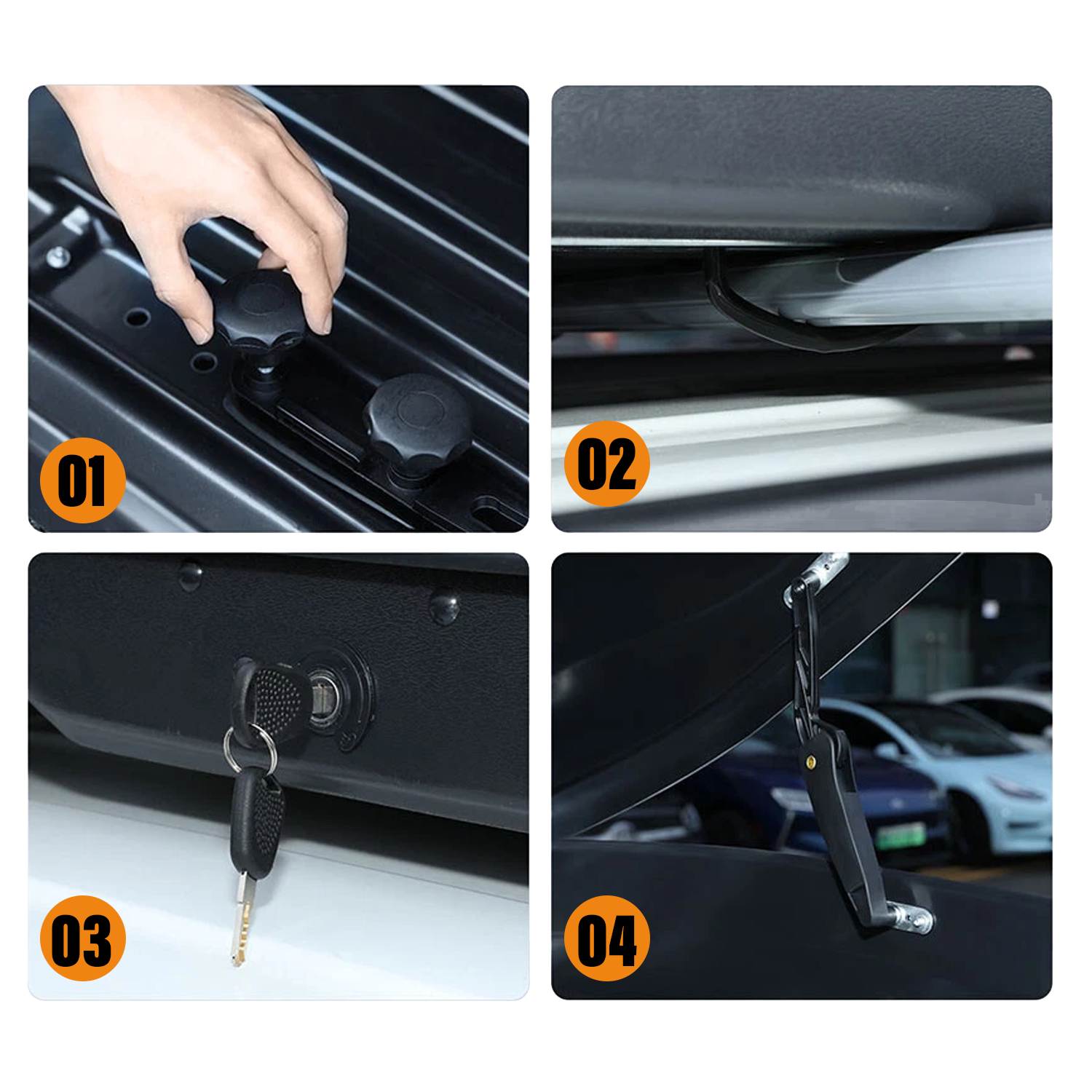 01

02

03

04