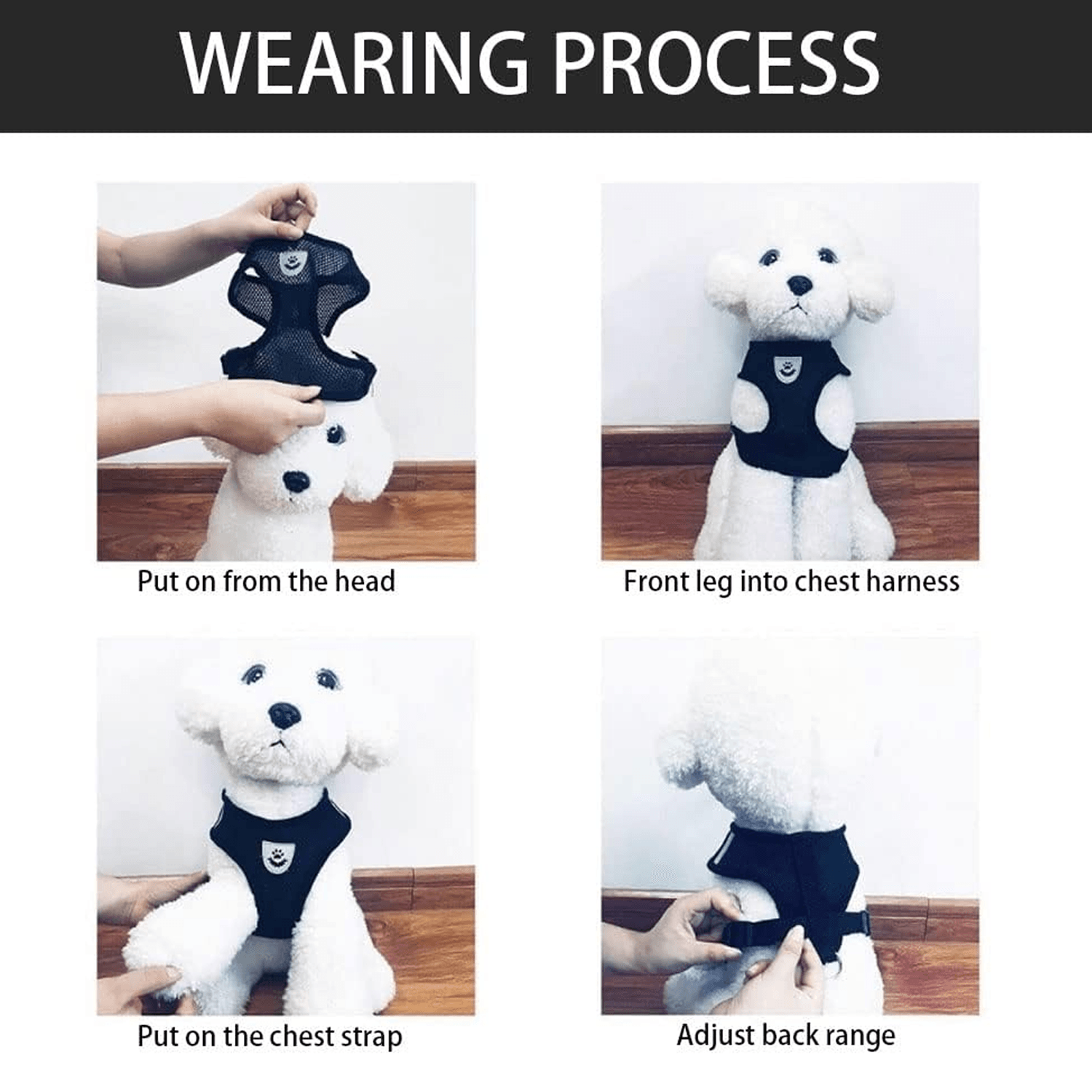 WEARING PROCESS

Put on from the head

Front leg into chest harness

Put on the chest strap

Adjust back range