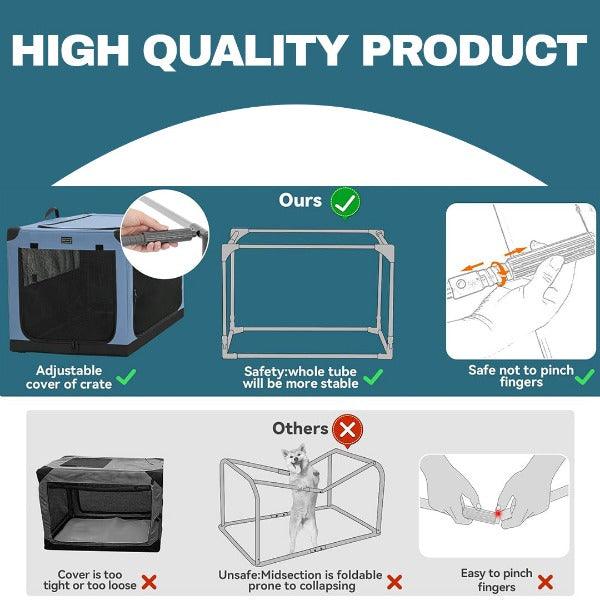 HIGH QUALITY PRODUCT

Ours

Adjustable cover of crate

Safety:whole tube will be more stable

Safe not to pinch fingers

Others

Cover is too tight or too loose

Unsafe:Midsection is foldable prone to collapsing

Easy to pinch fingers