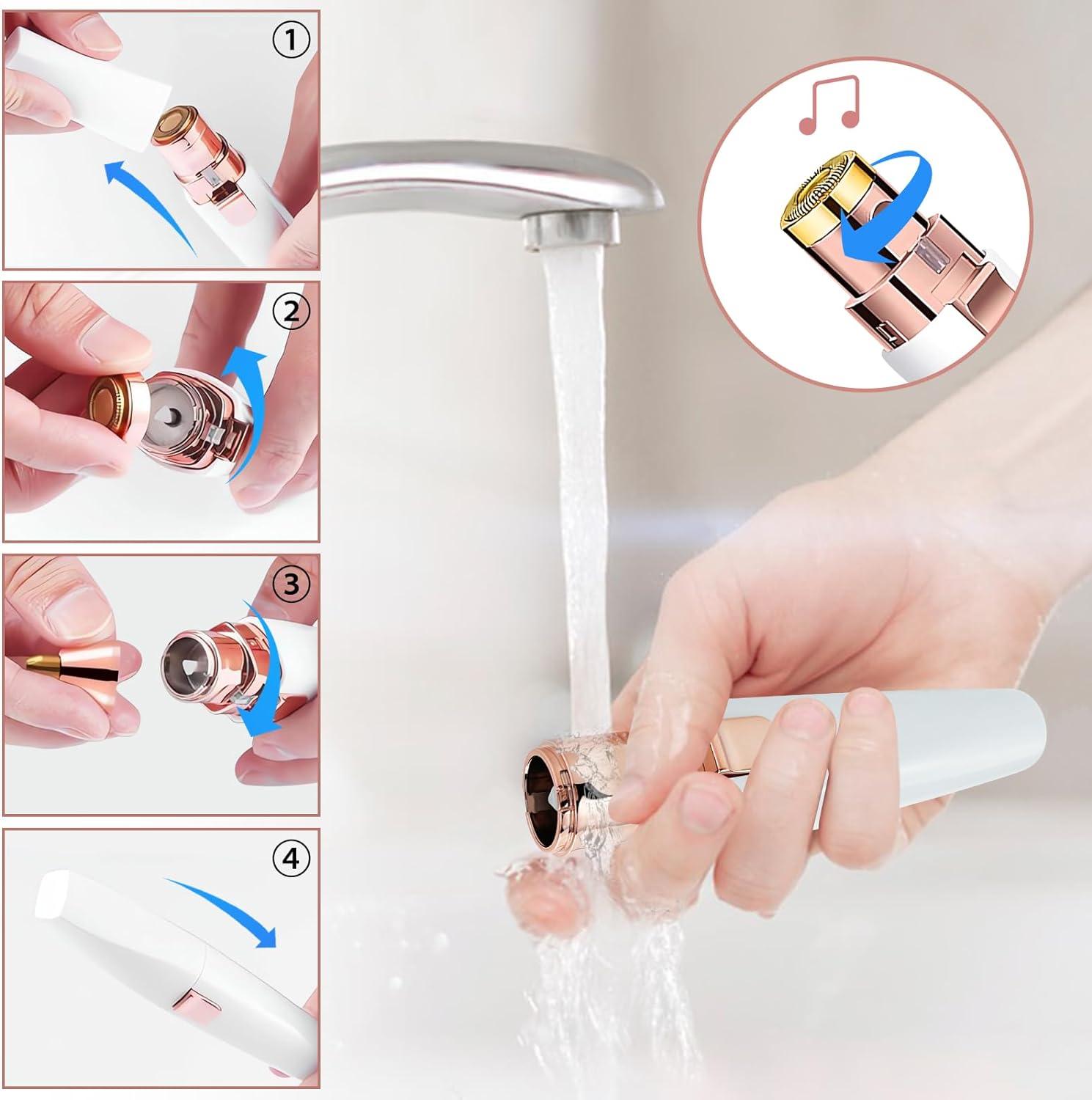 ①

②

③

④