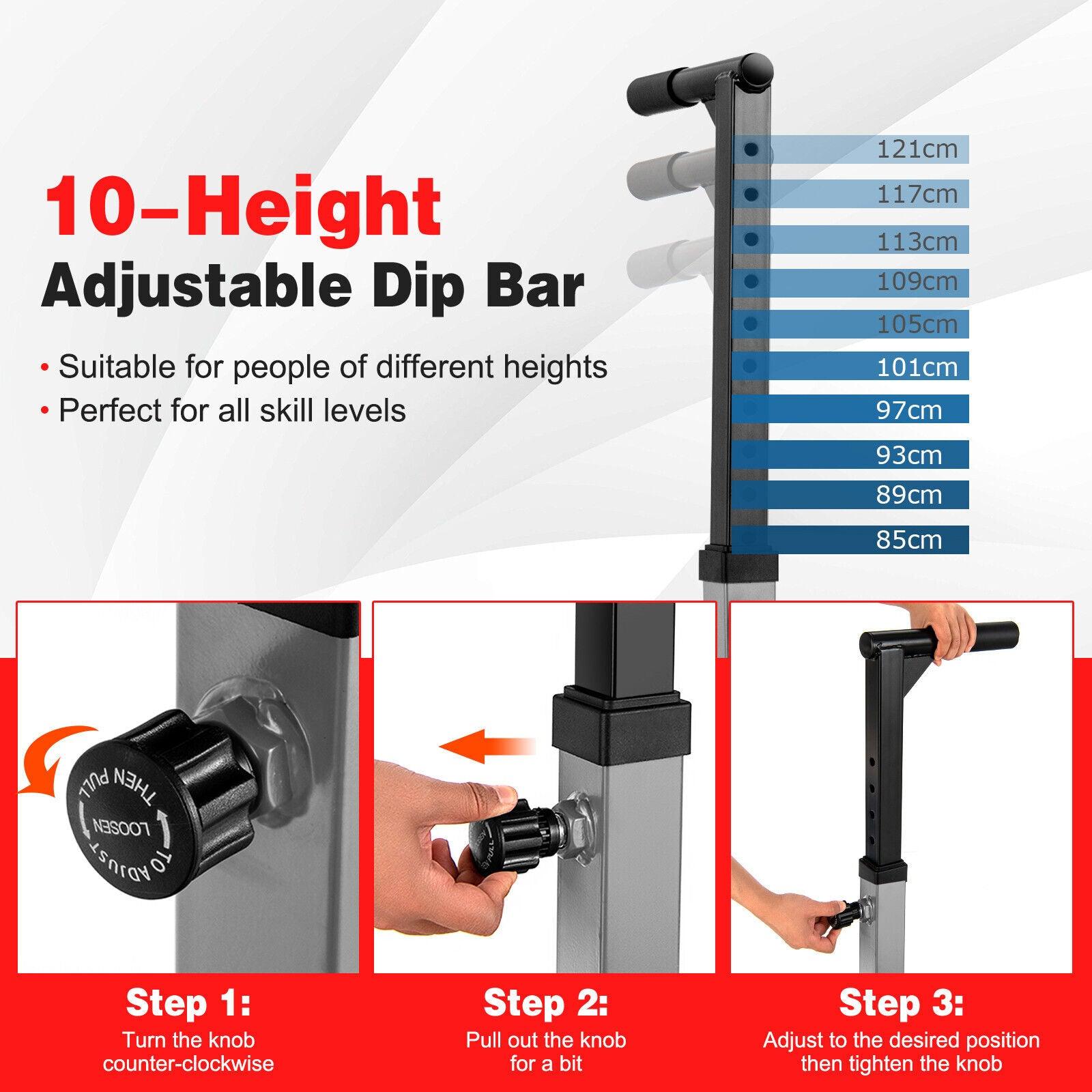 10–Height
Adjustable Dip Bar

• Suitable for people of different heights
• Perfect for all skill levels

121cm
117cm
113cm
109cm
105cm
101cm
97cm
93cm
89cm
85cm

TO ADJUST LOOSEN THEN PULL

Step 1:
Turn the knob counter-clockwise

Step 2:
Pull out the knob for a bit

Step 3:
Adjust to the desired position then tighten the knob