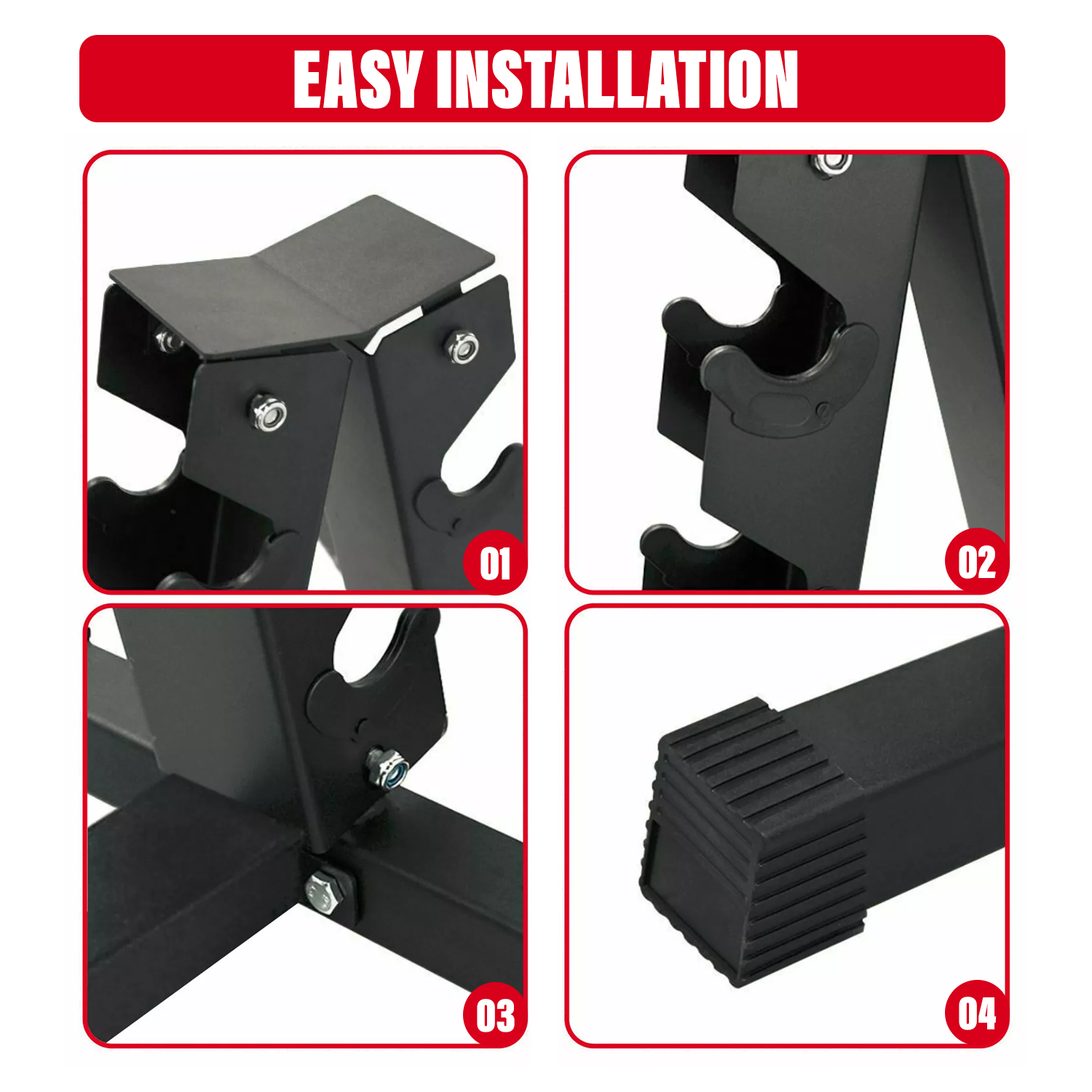 EASY INSTALLATION

01

02

03

04