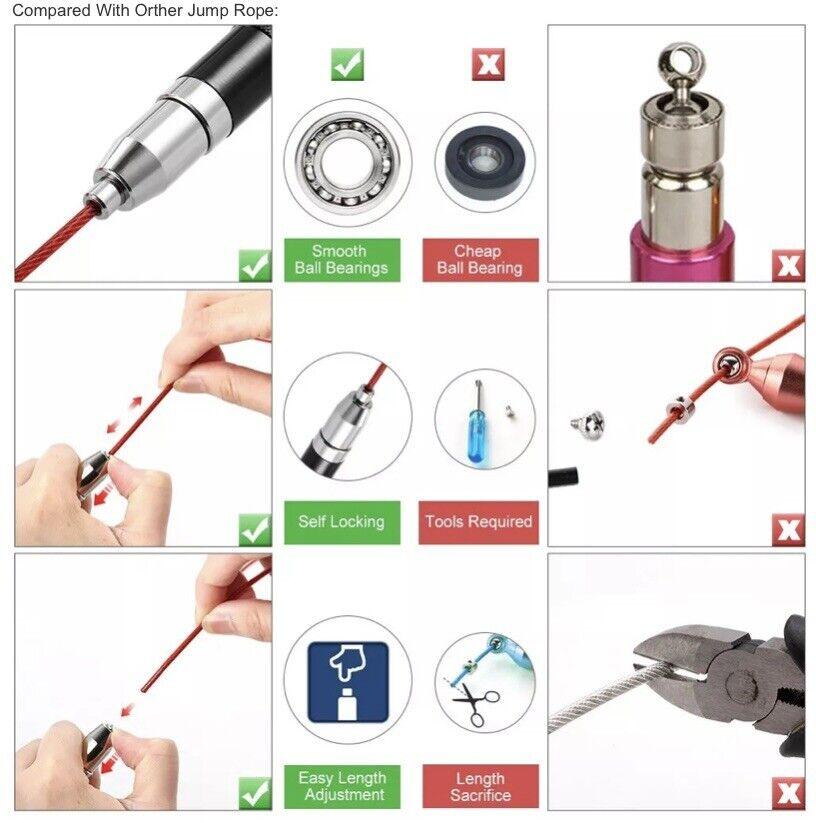 Compared With Orther Jump Rope:

Smooth Ball Bearings

Cheap Ball Bearing

Self Locking

Tools Required

Easy Length Adjustment

Length Sacrifice