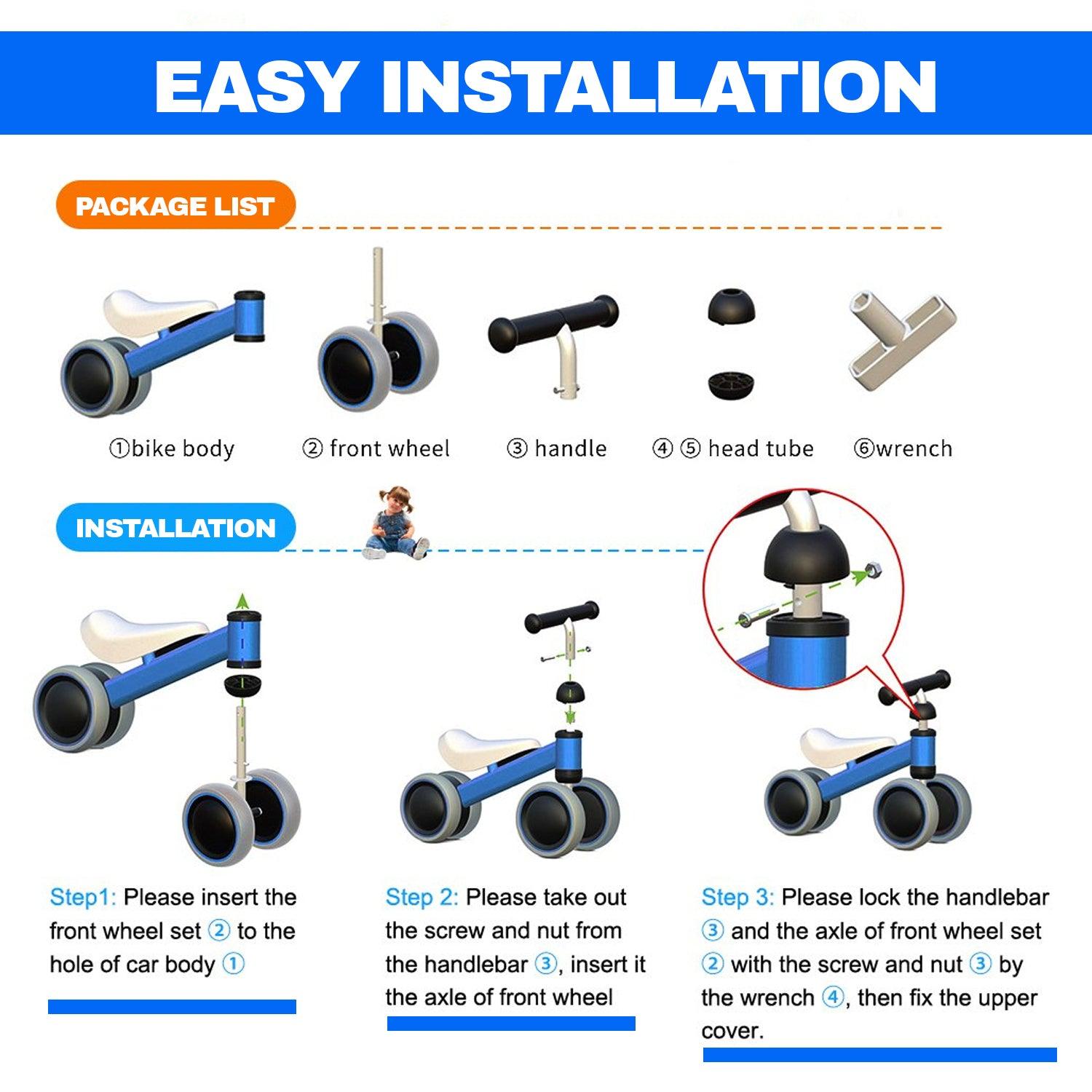 EASY INSTALLATION

PACKAGE LIST

①bike body ② front wheel ③ handle ④ ⑤ head tube ⑥wrench

INSTALLATION

Step1: Please insert the front wheel set ② to the hole of car body ①

Step 2: Please take out the screw and nut from the handlebar ③, insert it the axle of front wheel

Step 3: Please lock the handlebar ③ and the axle of front wheel set ② with the screw and nut ③ by the wrench ④, then fix the upper cover.