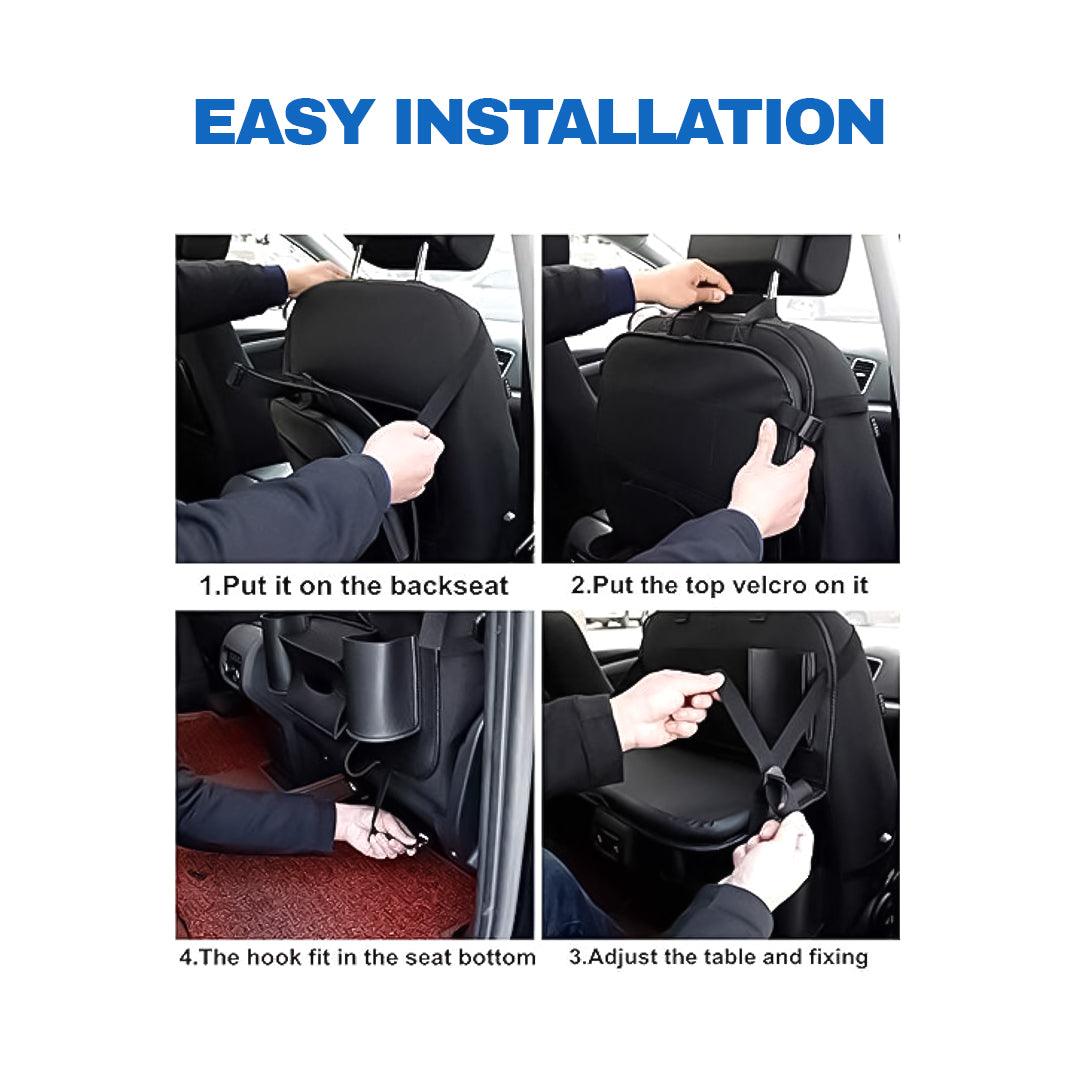 EASY INSTALLATION

1.Put it on the backseat

2.Put the top velcro on it

4.The hook fit in the seat bottom

3.Adjust the table and fixing