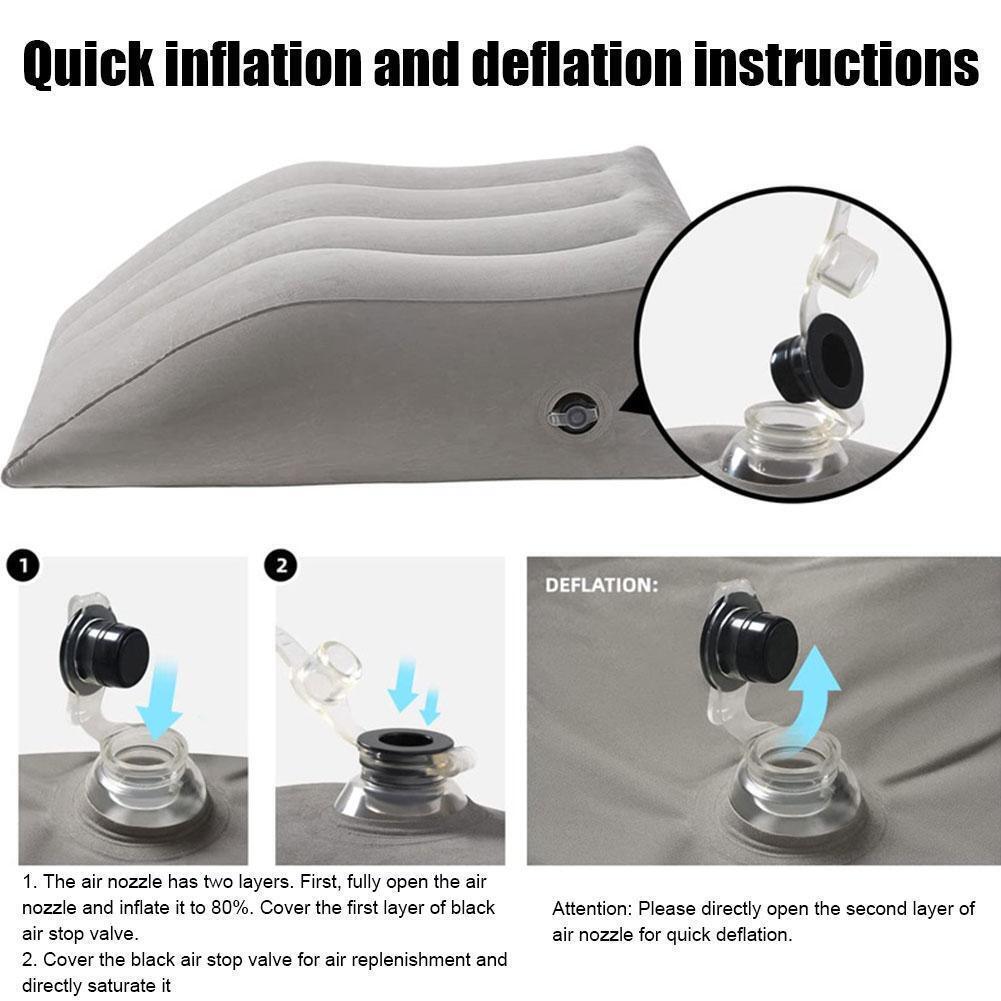 Quick inflation and deflation instructions

1

2

DEFLATION:

1. The air nozzle has two layers. First, fully open the air nozzle and inflate it to 80%. Cover the first layer of black air stop valve.
2. Cover the black air stop valve for air replenishment and directly saturate it

Attention: Please directly open the second layer of air nozzle for quick deflation.