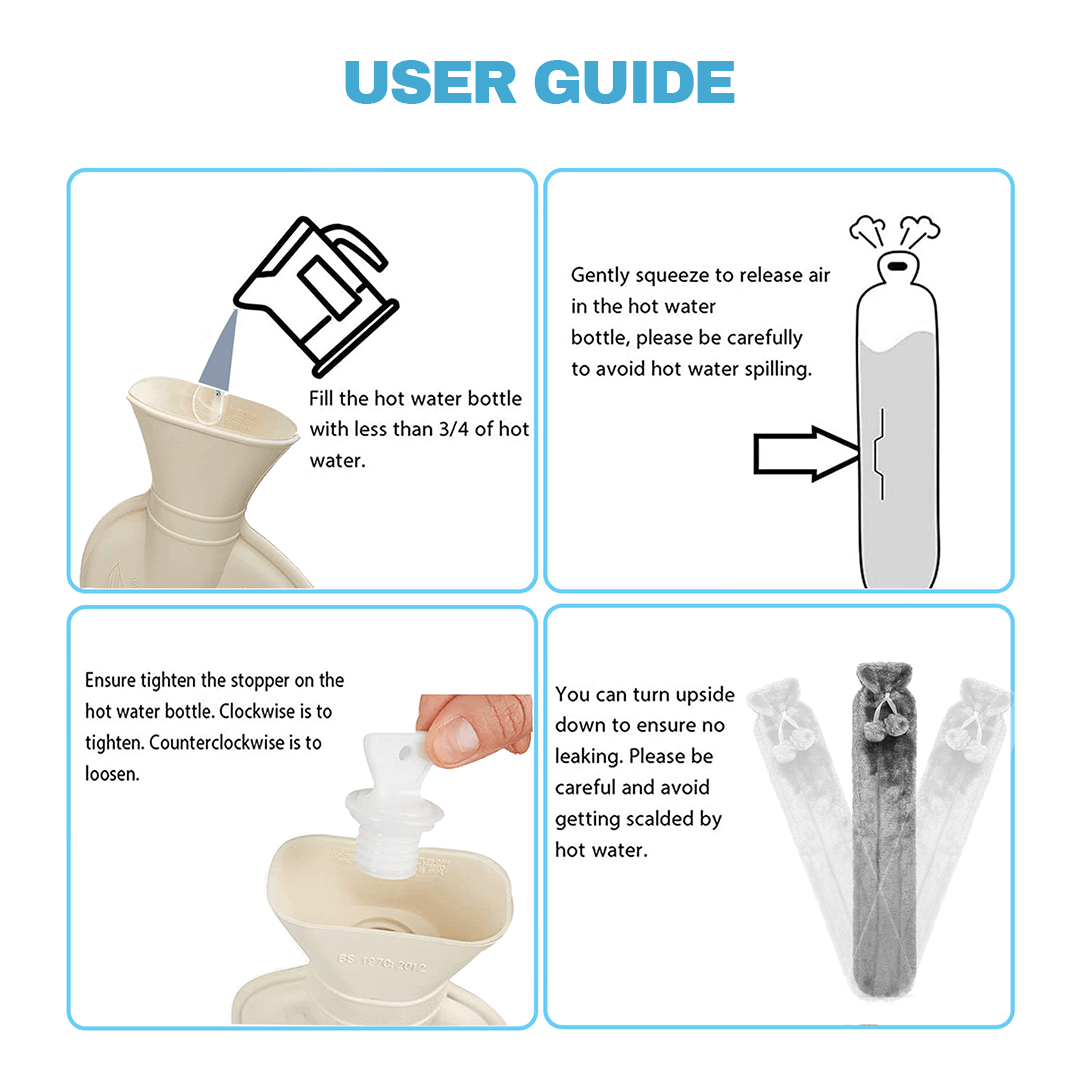 USER GUIDE

Fill the hot water bottle with less than 3/4 of hot water.

Gently squeeze to release air in the hot water bottle, please be carefully to avoid hot water spilling.

Ensure tighten the stopper on the hot water bottle. Clockwise is to tighten. Counterclockwise is to loosen.

BS 1970: 2012

You can turn upside down to ensure no leaking. Please be careful and avoid getting scalded by hot water.