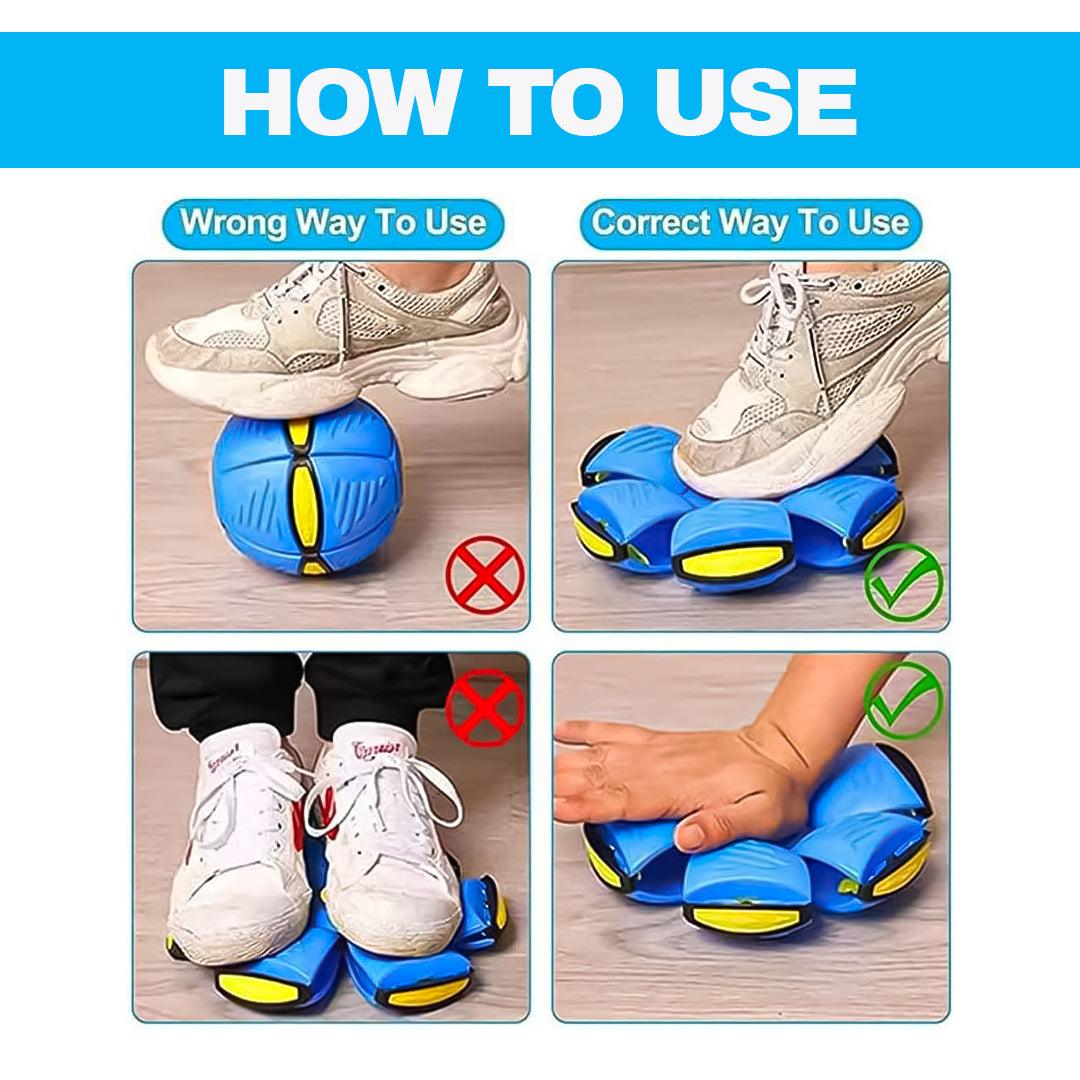 HOW TO USE

Wrong Way To Use

Correct Way To Use