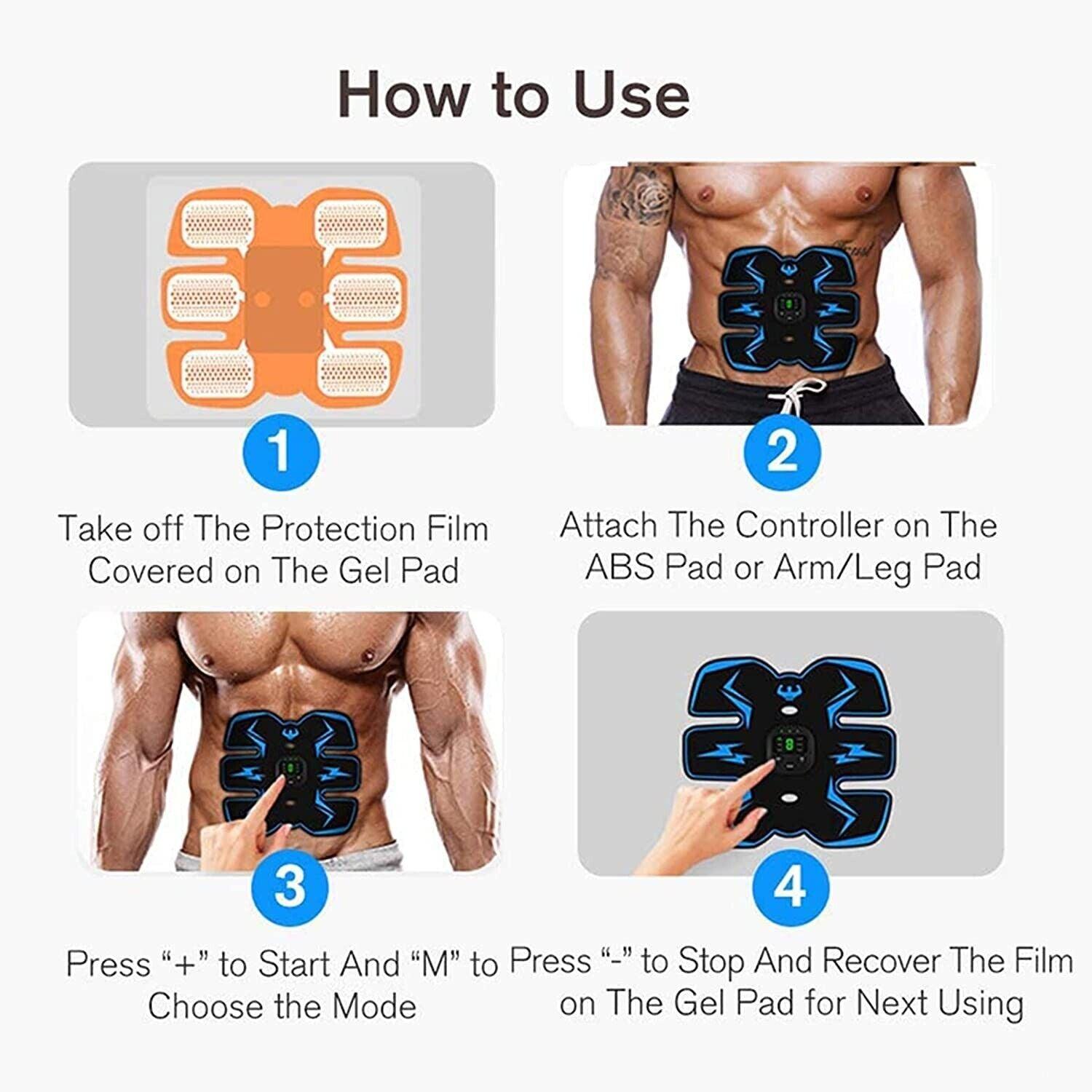 How to Use

1

Take off The Protection Film Covered on The Gel Pad

2

Attach The Controller on The ABS Pad or Arm/Leg Pad

3

Press “+” to Start And “M” to Choose the Mode

4

Press “-” to Stop And Recover The Film on The Gel Pad for Next Using