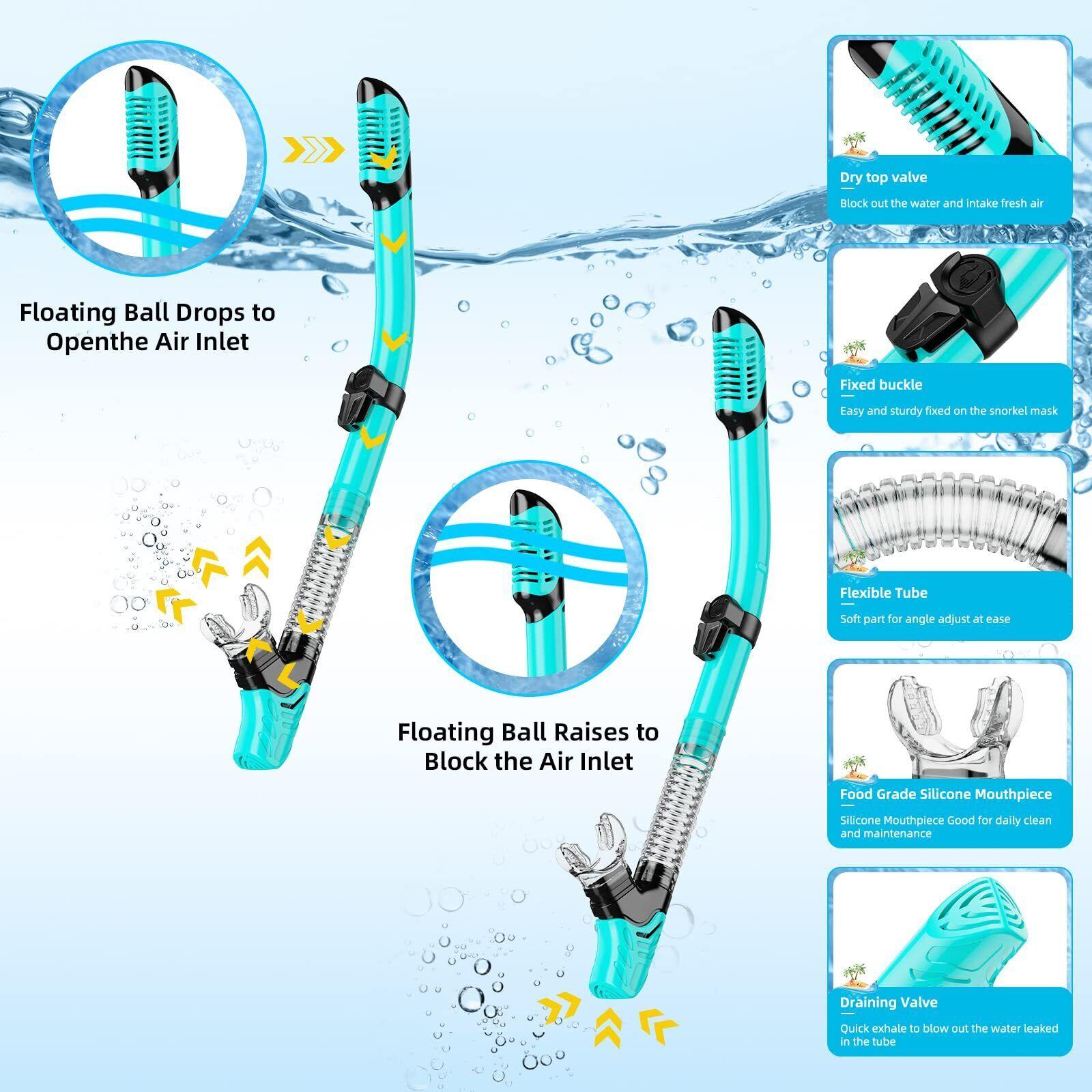 Floating Ball Drops to Openthe Air Inlet

Floating Ball Raises to Block the Air Inlet

Dry top valve

Block out the water and intake fresh air

Fixed buckle

Easy and sturdy fixed on the snorkel mask

Flexible Tube

Soft part for angle adjust at ease

Food Grade Silicone Mouthpiece

Silicone Mouthpiece Good for daily clean and maintenance

Draining Valve

Quick exhale to blow out the water leaked in the tube