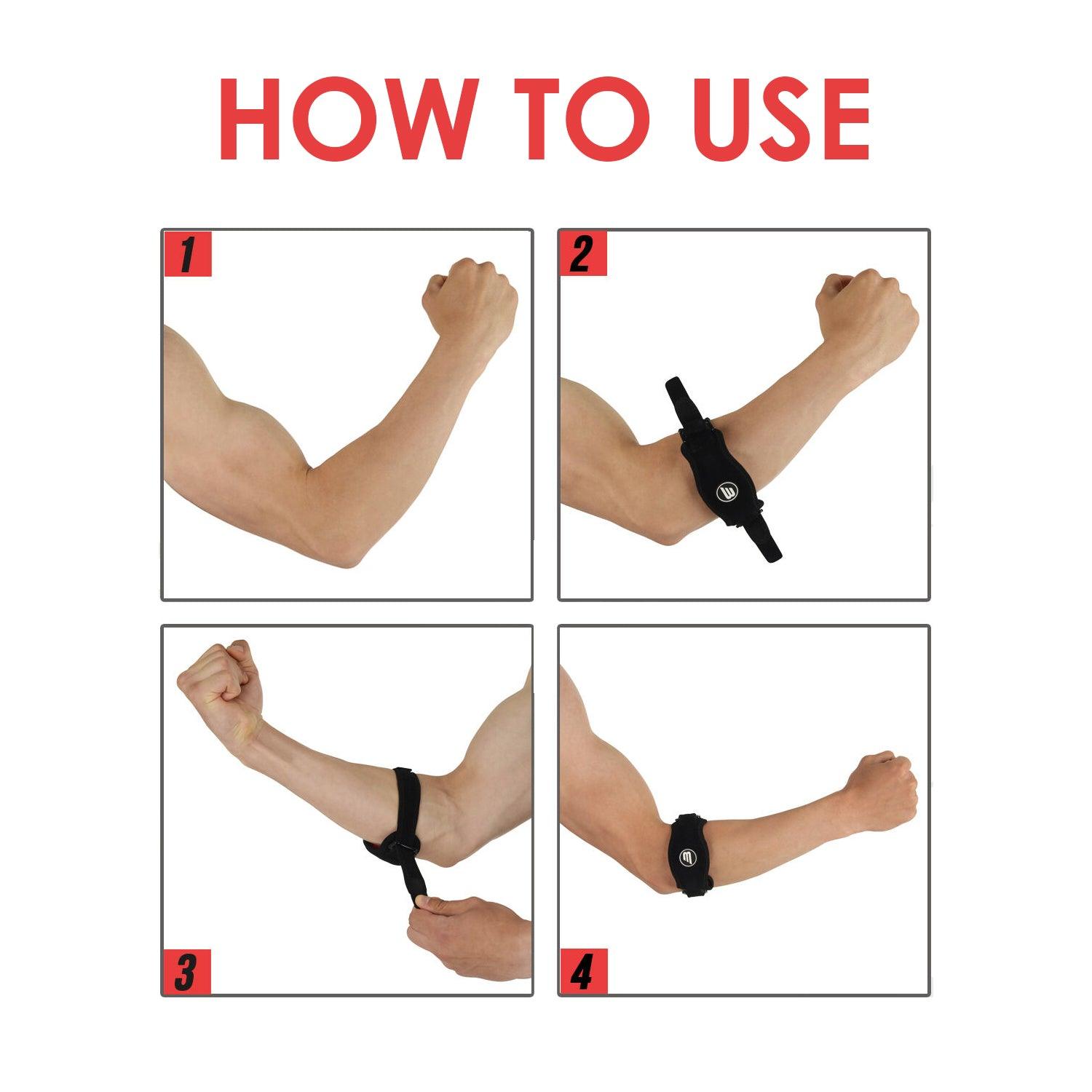 HOW TO USE

1

2

3

4