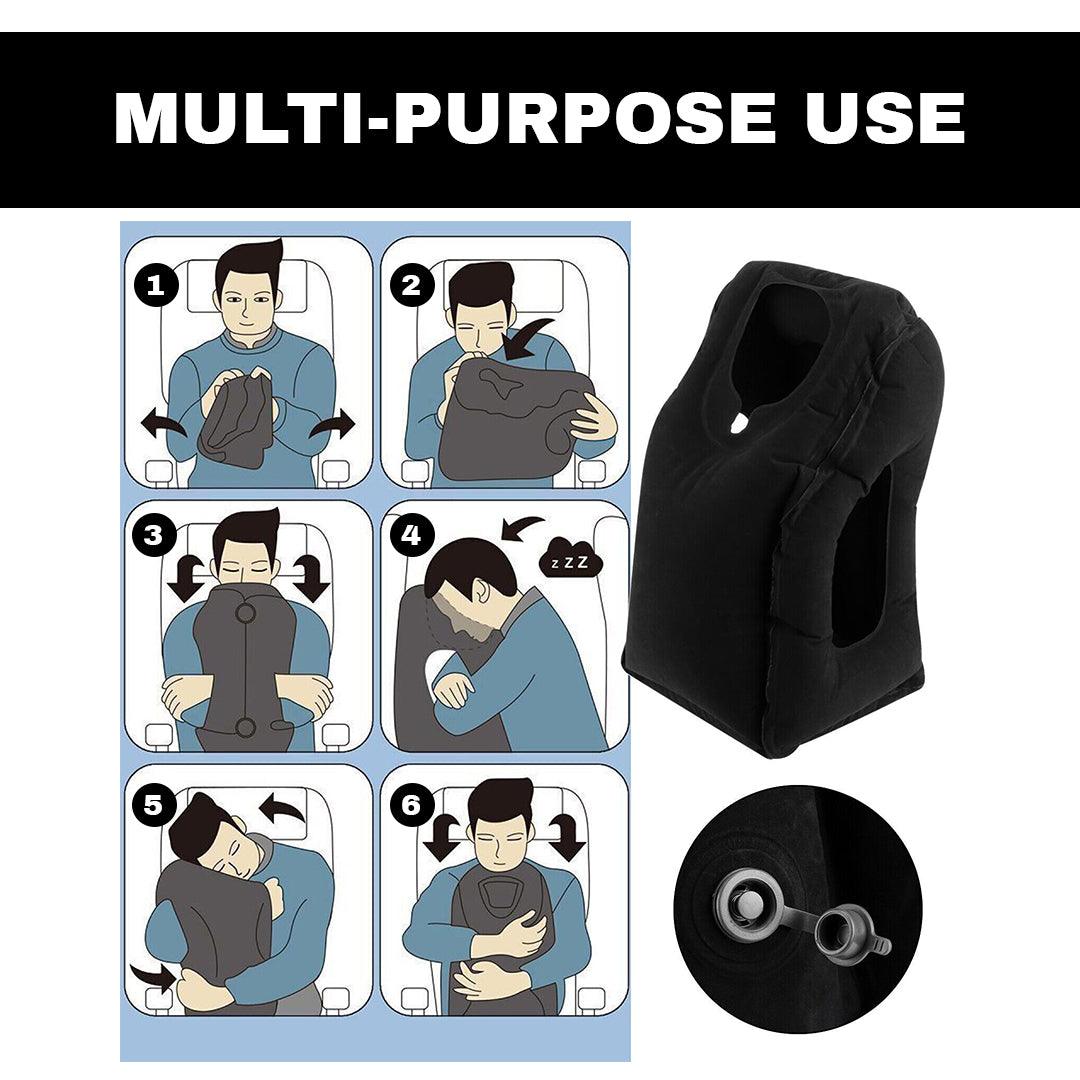 MULTI-PURPOSE USE

1

2

3

4

z Z Z

5

6