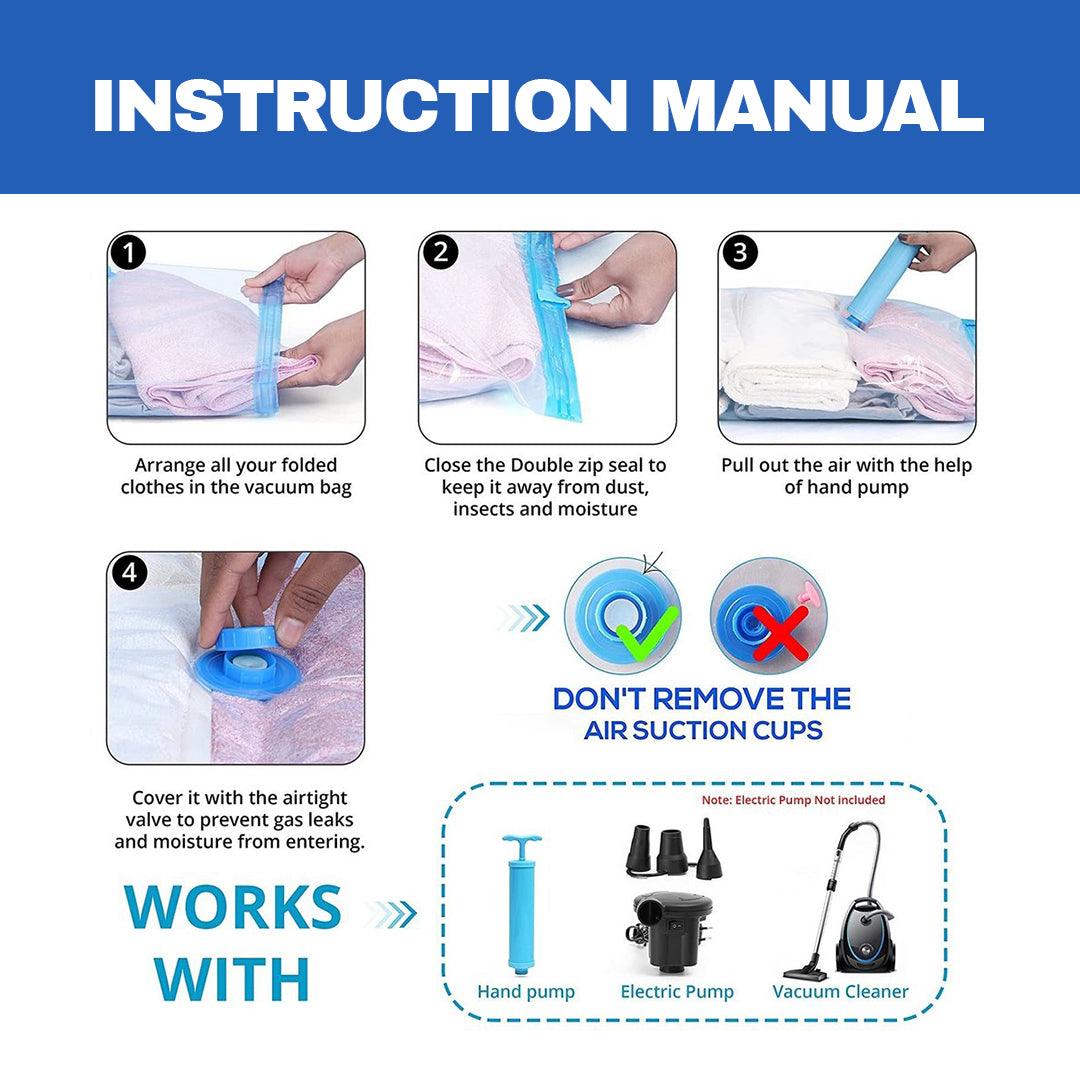 INSTRUCTION MANUAL

1

Arrange all your folded clothes in the vacuum bag

2

Close the Double zip seal to keep it away from dust, insects and moisture

3

Pull out the air with the help of hand pump

4

Cover it with the airtight valve to prevent gas leaks and moisture from entering.

DON'T REMOVE THE AIR SUCTION CUPS

WORKS WITH

Note: Electric Pump Not included

Hand pump

Electric Pump

Vacuum Cleaner