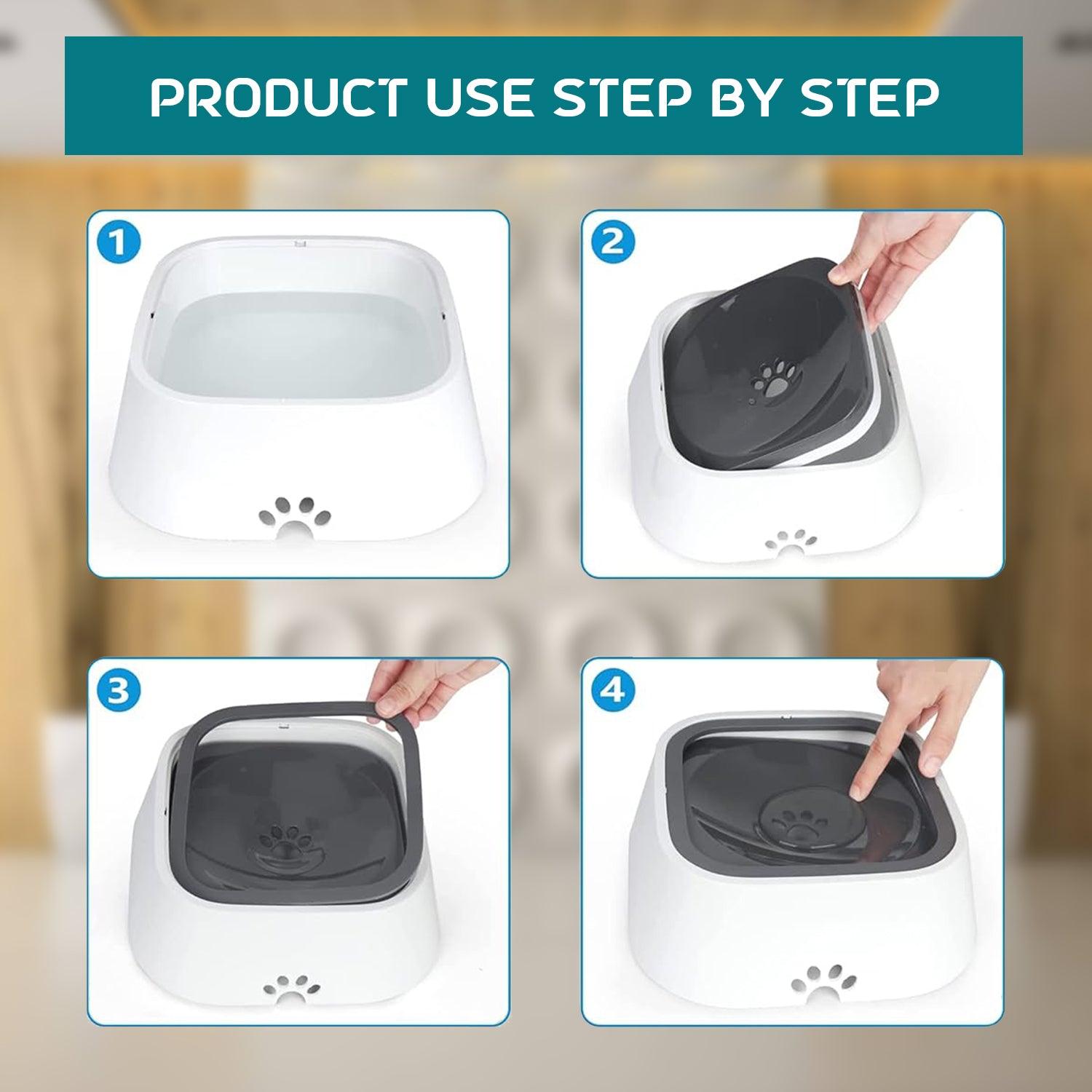 PRODUCT USE STEP BY STEP

1

2

3

4