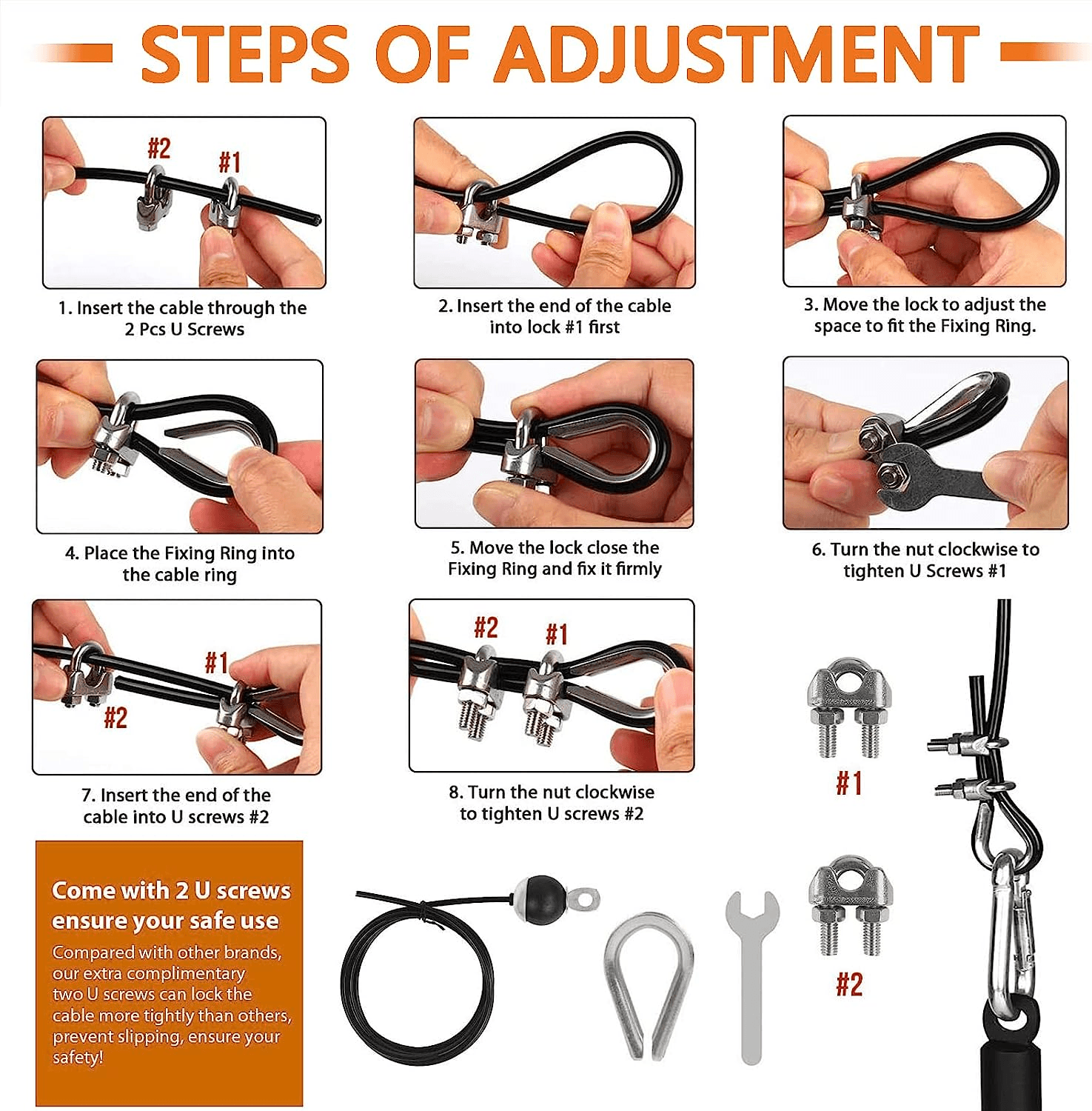 STEPS OF ADJUSTMENT

#2 #1

1. Insert the cable through the 2 Pcs U Screws

2. Insert the end of the cable into lock #1 first

3. Move the lock to adjust the space to fit the Fixing Ring.

4. Place the Fixing Ring into the cable ring

5. Move the lock close the Fixing Ring and fix it firmly

6. Turn the nut clockwise to tighten U Screws #1

#1 #2

7. Insert the end of the cable into U screws #2

#2 #1

8. Turn the nut clockwise to tighten U screws #2

#1

#2

Come with 2 U screws ensure your safe use

Compared with other brands, our extra complimentary two U screws can lock the cable more tightly than others, prevent slipping, ensure your safety!