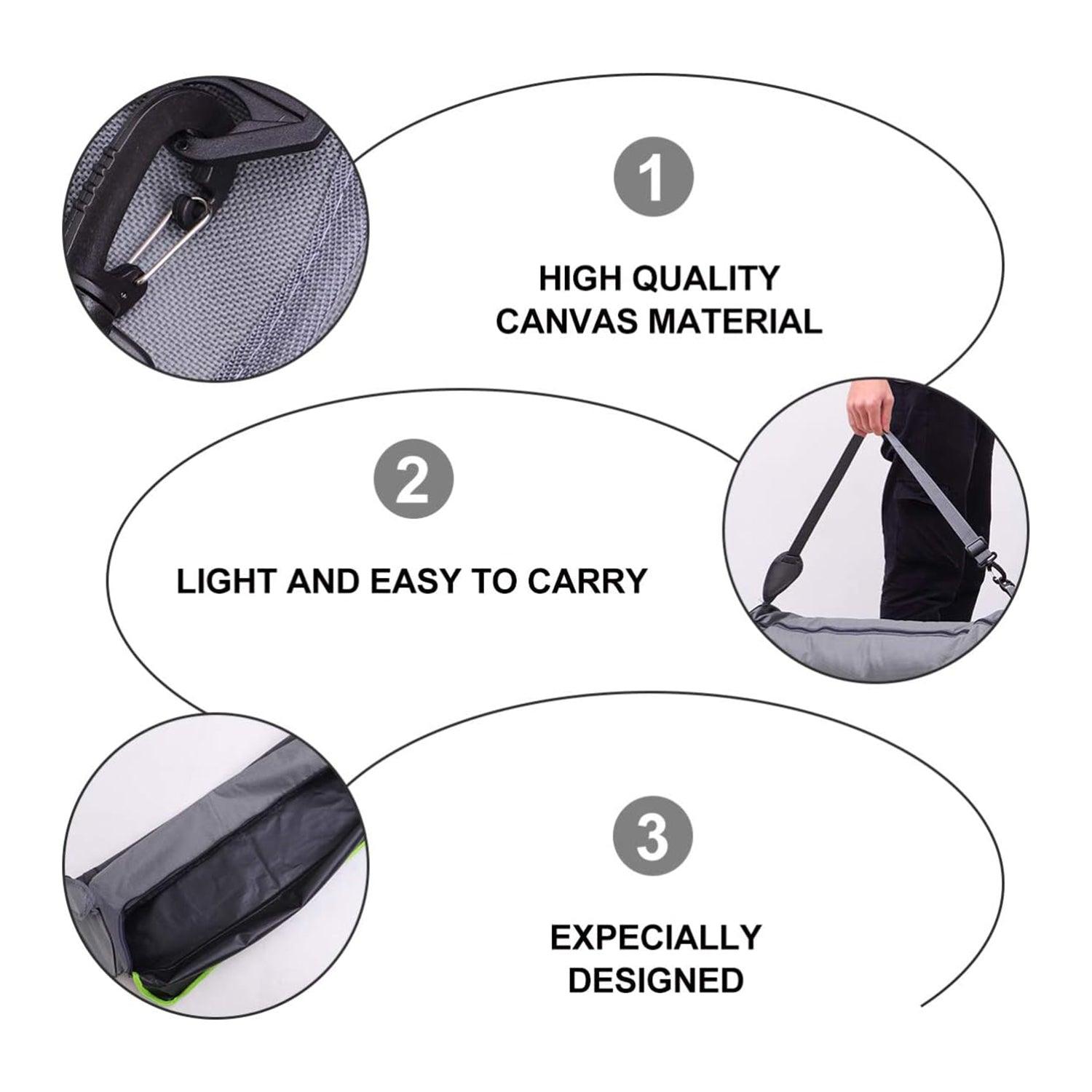 1

HIGH QUALITY CANVAS MATERIAL

2

LIGHT AND EASY TO CARRY

3

EXPECIALLY DESIGNED