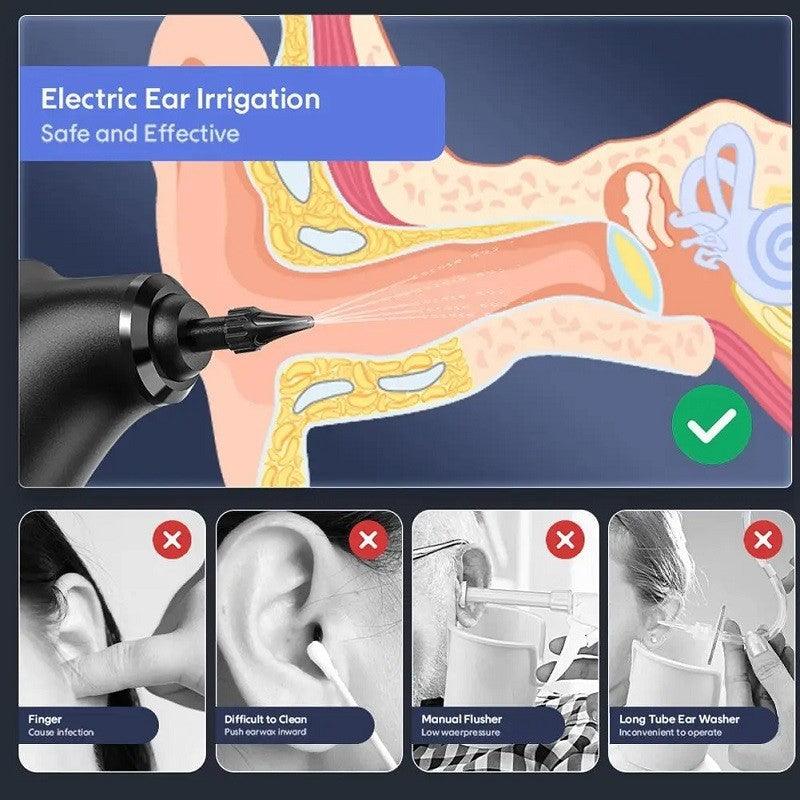 Electric Ear Irrigation
Safe and Effective

Finger
Cause infection

Difficult to Clean
Push earwax inward

Manual Flusher
Low waerpressure

Long Tube Ear Washer
Inconvenient to operate