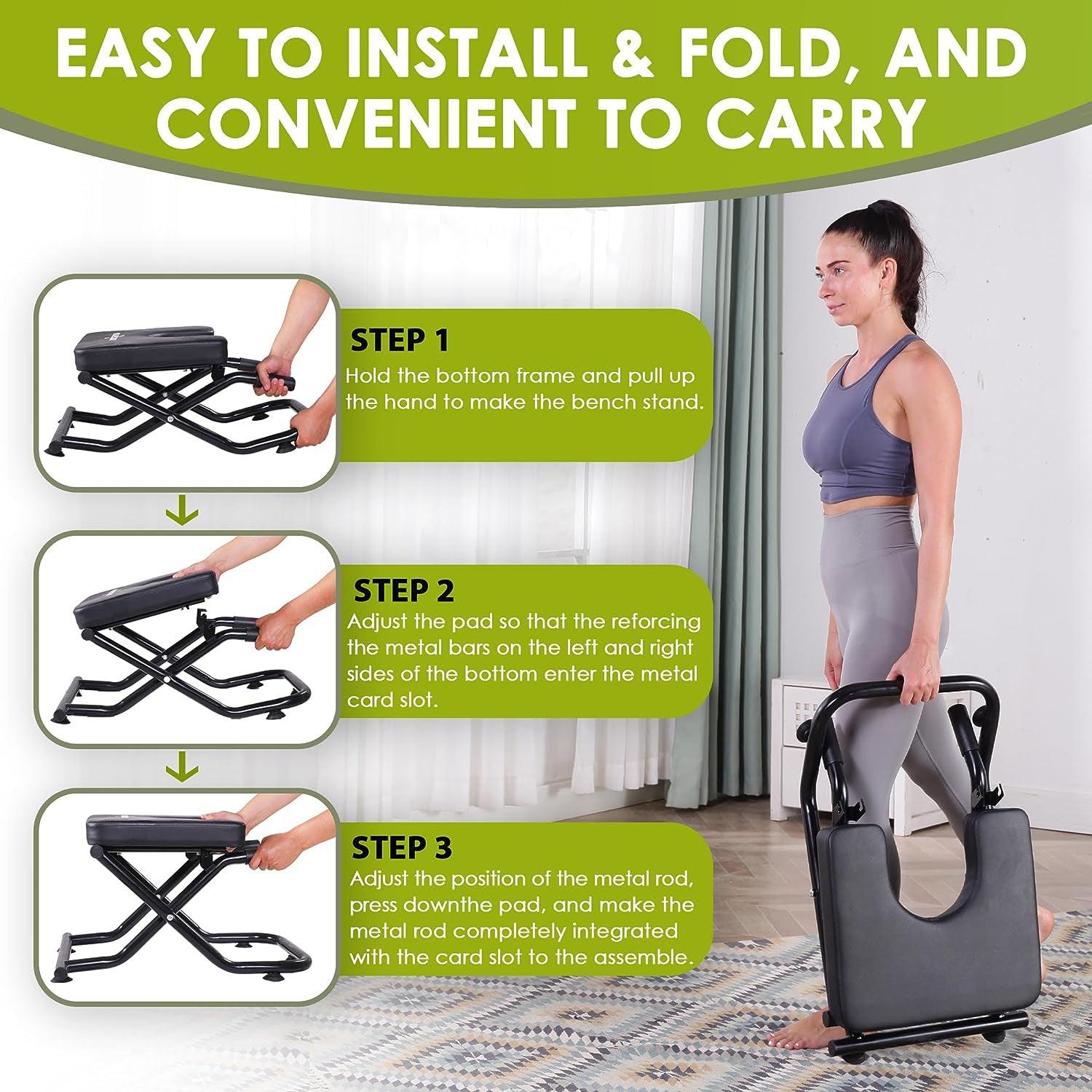 EASY TO INSTALL & FOLD, AND CONVENIENT TO CARRY

STEP 1
Hold the bottom frame and pull up the hand to make the bench stand.

STEP 2
Adjust the pad so that the reforcing the metal bars on the left and right sides of the bottom enter the metal card slot.

STEP 3
Adjust the position of the metal rod, press downthe pad, and make the metal rod completely integrated with the card slot to the assemble.