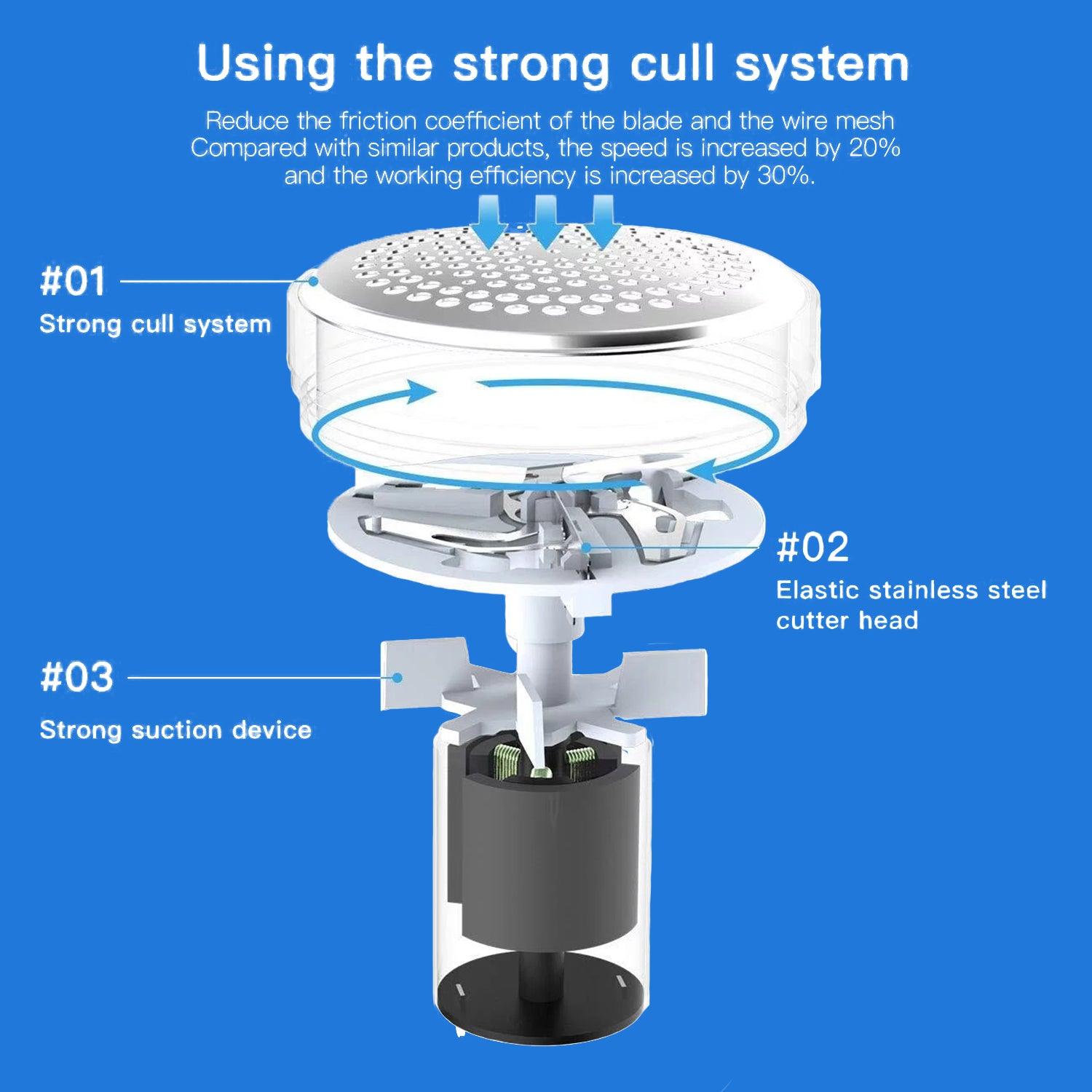 Using the strong cull system

Reduce the friction coefficient of the blade and the wire mesh
Compared with similar products, the speed is increased by 20%
and the working efficiency is increased by 30%.

#01
Strong cull system

#02
Elastic stainless steel cutter head

#03
Strong suction device