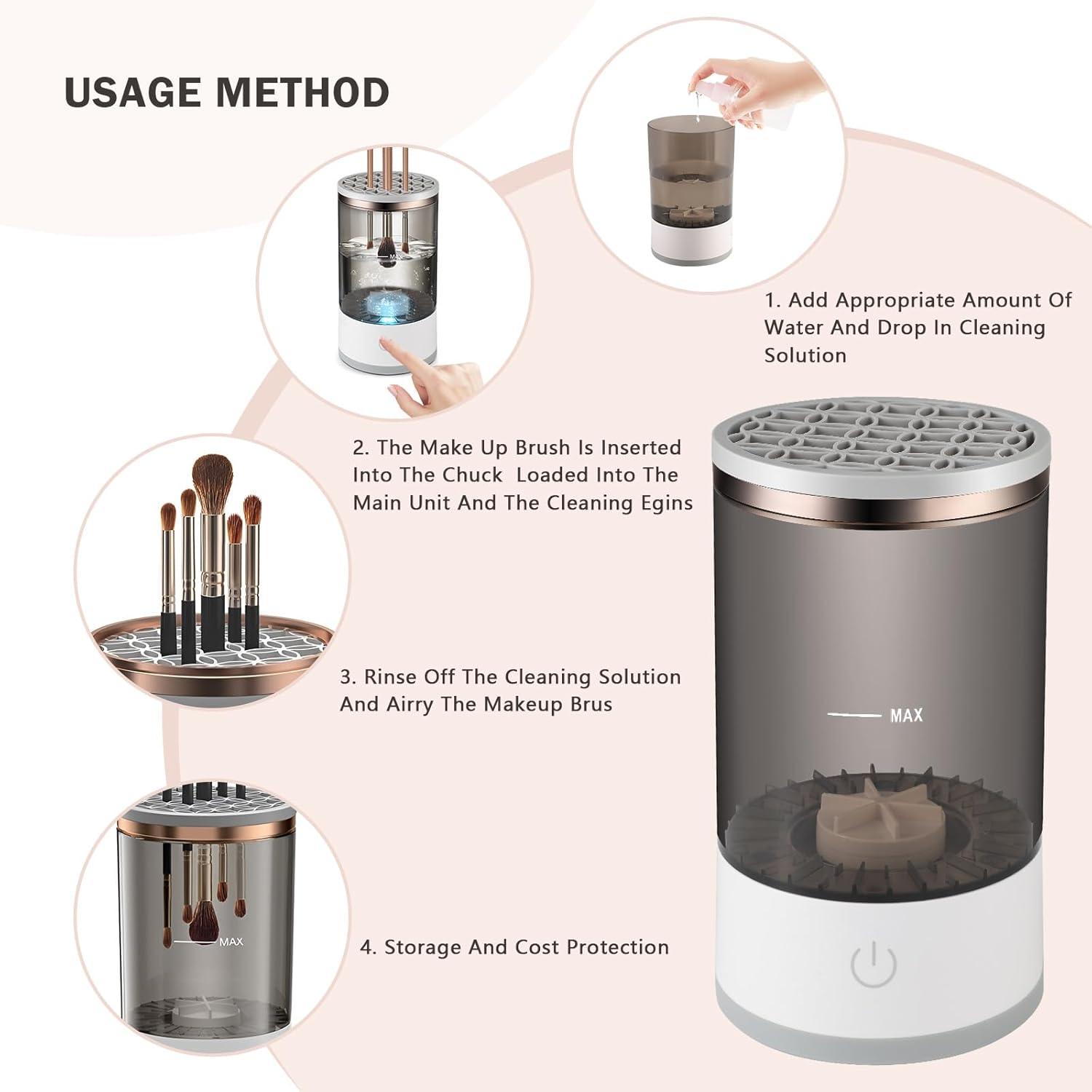 USAGE METHOD

MAX

1. Add Appropriate Amount Of Water And Drop In Cleaning Solution

2. The Make Up Brush Is Inserted Into The Chuck  Loaded Into The Main Unit And The Cleaning Egins

3. Rinse Off The Cleaning Solution And Airry The Makeup Brus

MAX

MAX

4. Storage And Cost Protection