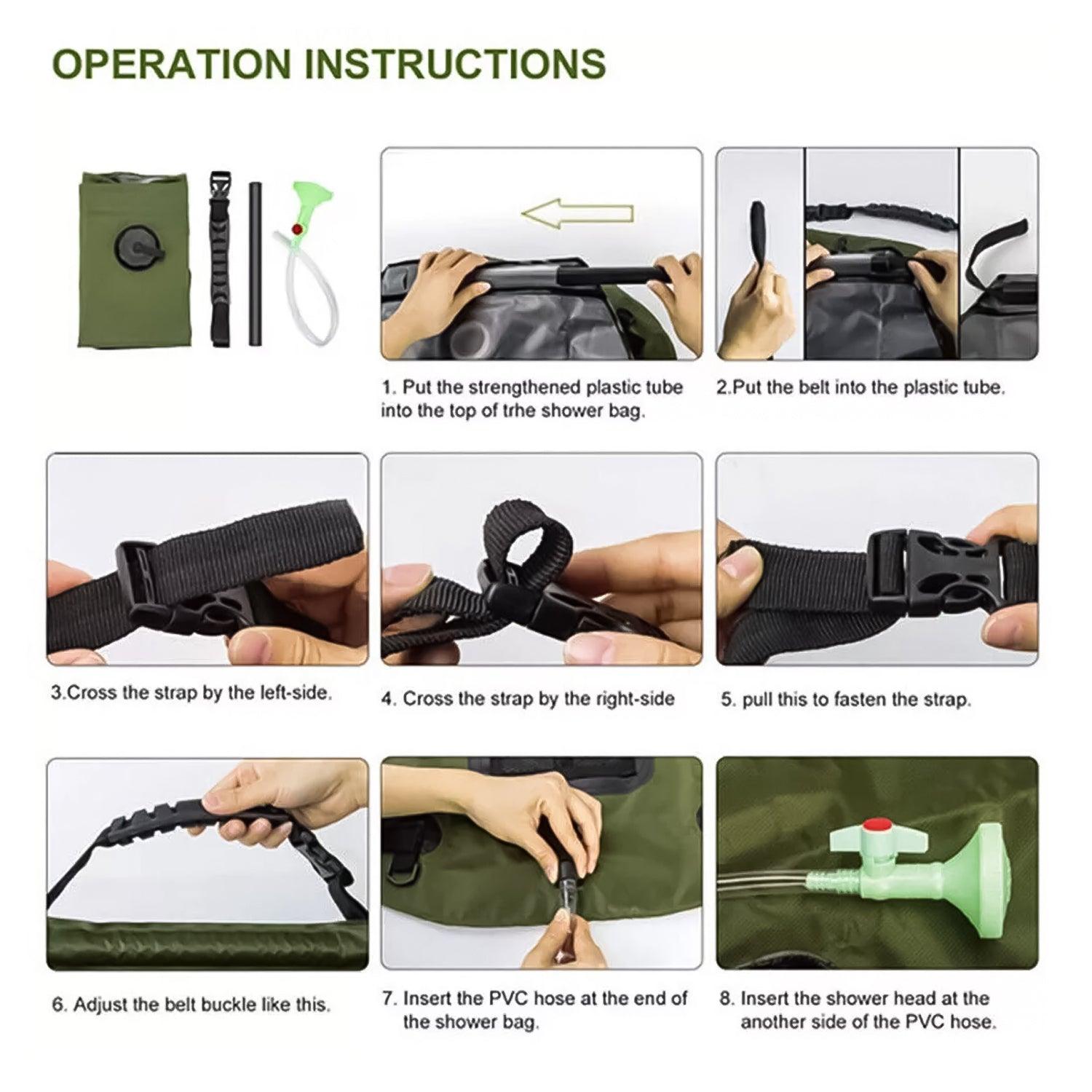 OPERATION INSTRUCTIONS

1. Put the strengthened plastic tube into the top of trhe shower bag.

2.Put the belt into the plastic tube.

3.Cross the strap by the left-side.

4. Cross the strap by the right-side

5. pull this to fasten the strap.

6. Adjust the belt buckle like this.

7. Insert the PVC hose at the end of the shower bag.

8. Insert the shower head at the another side of the PVC hose.