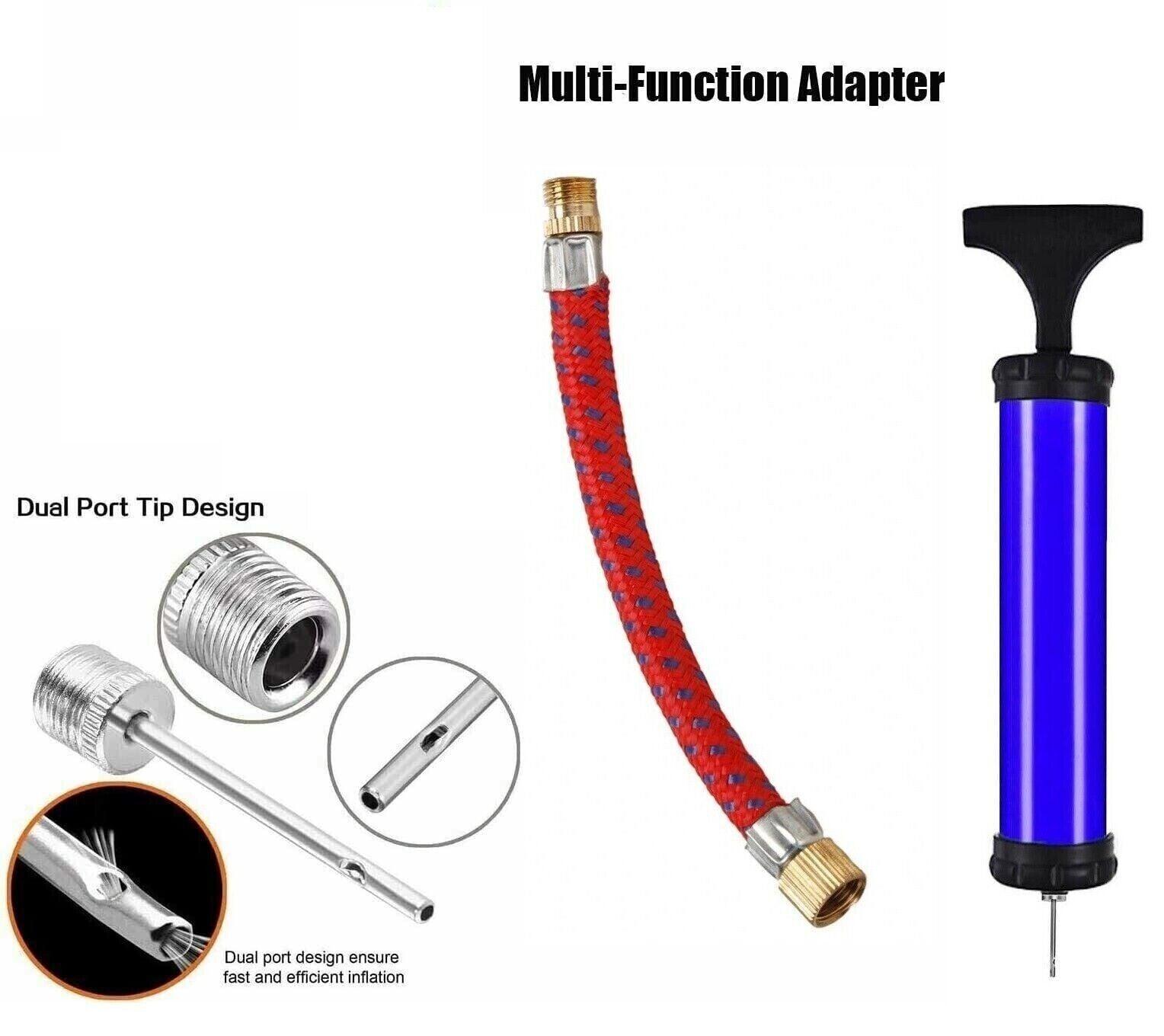 Multi-Function Adapter

Dual Port Tip Design

Dual port design ensure fast and efficient inflation