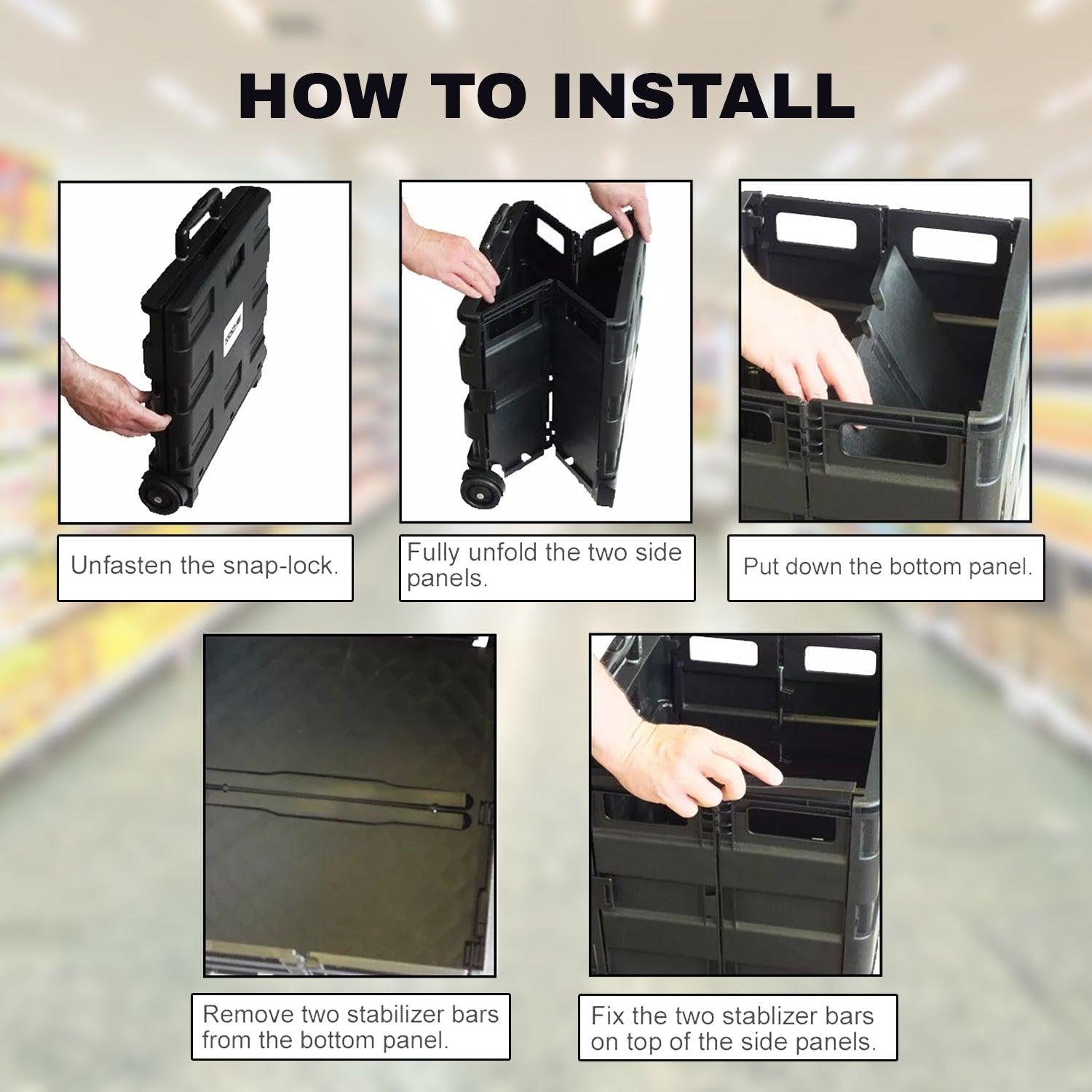 HOW TO INSTALL

Unfasten the snap-lock.

Fully unfold the two side panels.

Put down the bottom panel.

Remove two stabilizer bars from the bottom panel.

Fix the two stablizer bars on top of the side panels.