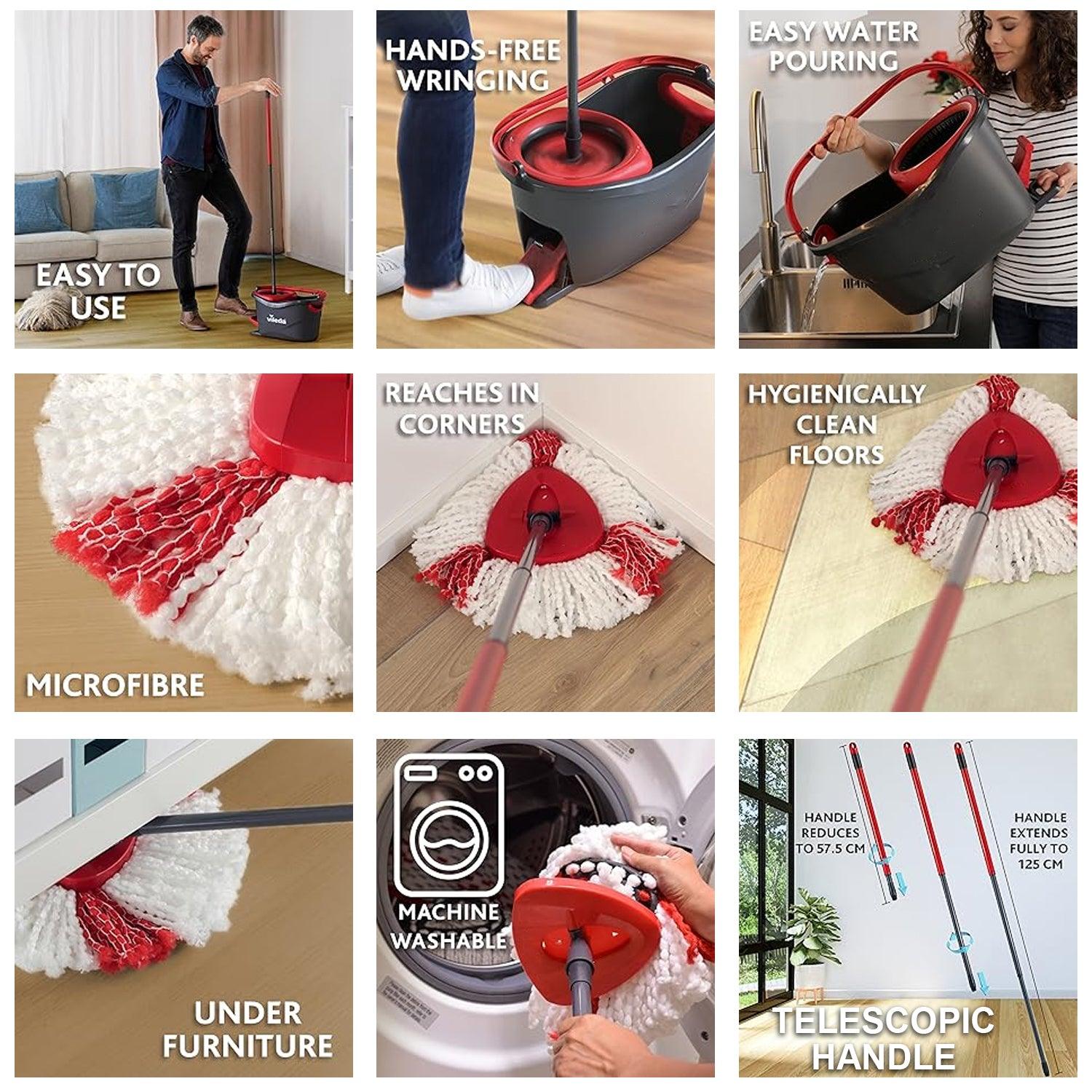 EASY TO USE

vileda

HANDS-FREE WRINGING

EASY WATER POURING

MICROFIBRE

REACHES IN CORNERS

HYGIENICALLY CLEAN FLOORS

UNDER FURNITURE

MACHINE WASHABLE

HANDLE REDUCES TO 57.5 CM

HANDLE EXTENDS FULLY TO 125 CM

TELESCOPIC HANDLE