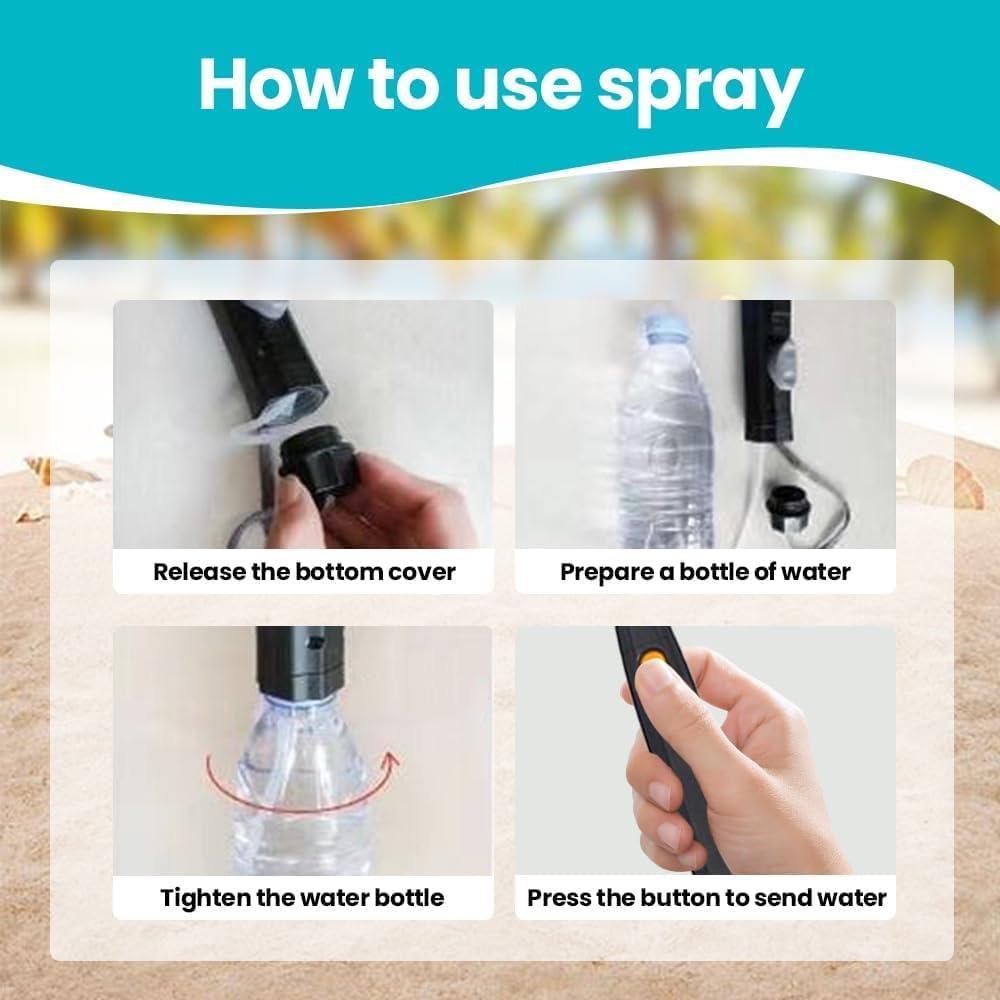 How to use spray

Release the bottom cover

Prepare a bottle of water

Tighten the water bottle

Press the button to send water