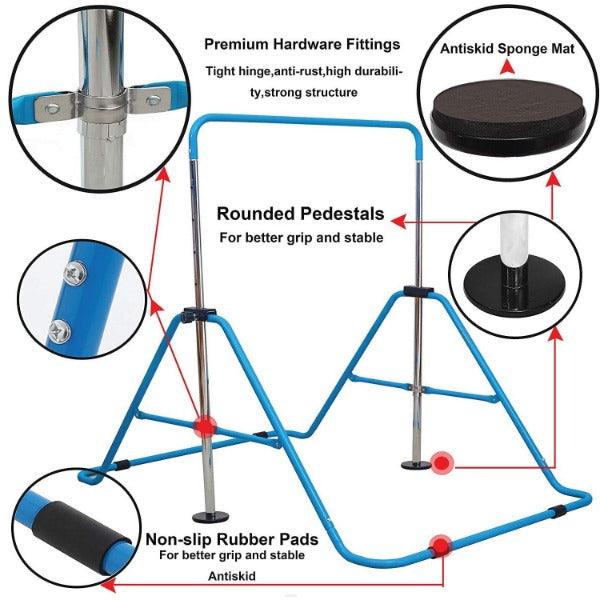 Premium Hardware Fittings
Tight hinge,anti-rust,high durability,strong structure

Antiskid Sponge Mat

Rounded Pedestals
For better grip and stable

Non-slip Rubber Pads
For better grip and stable
Antiskid