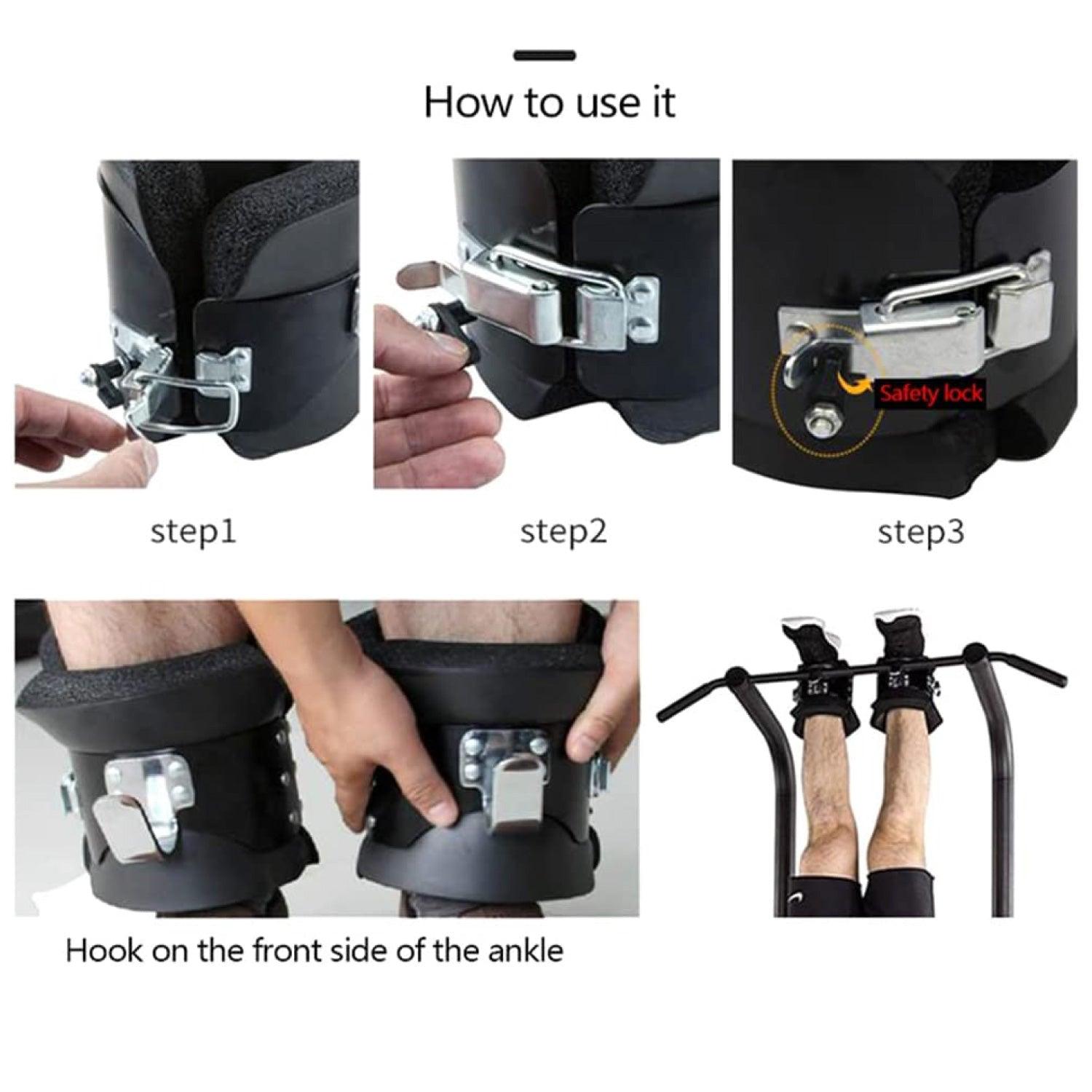 How to use it

Safety lock

step1

step2

step3

Hook on the front side of the ankle