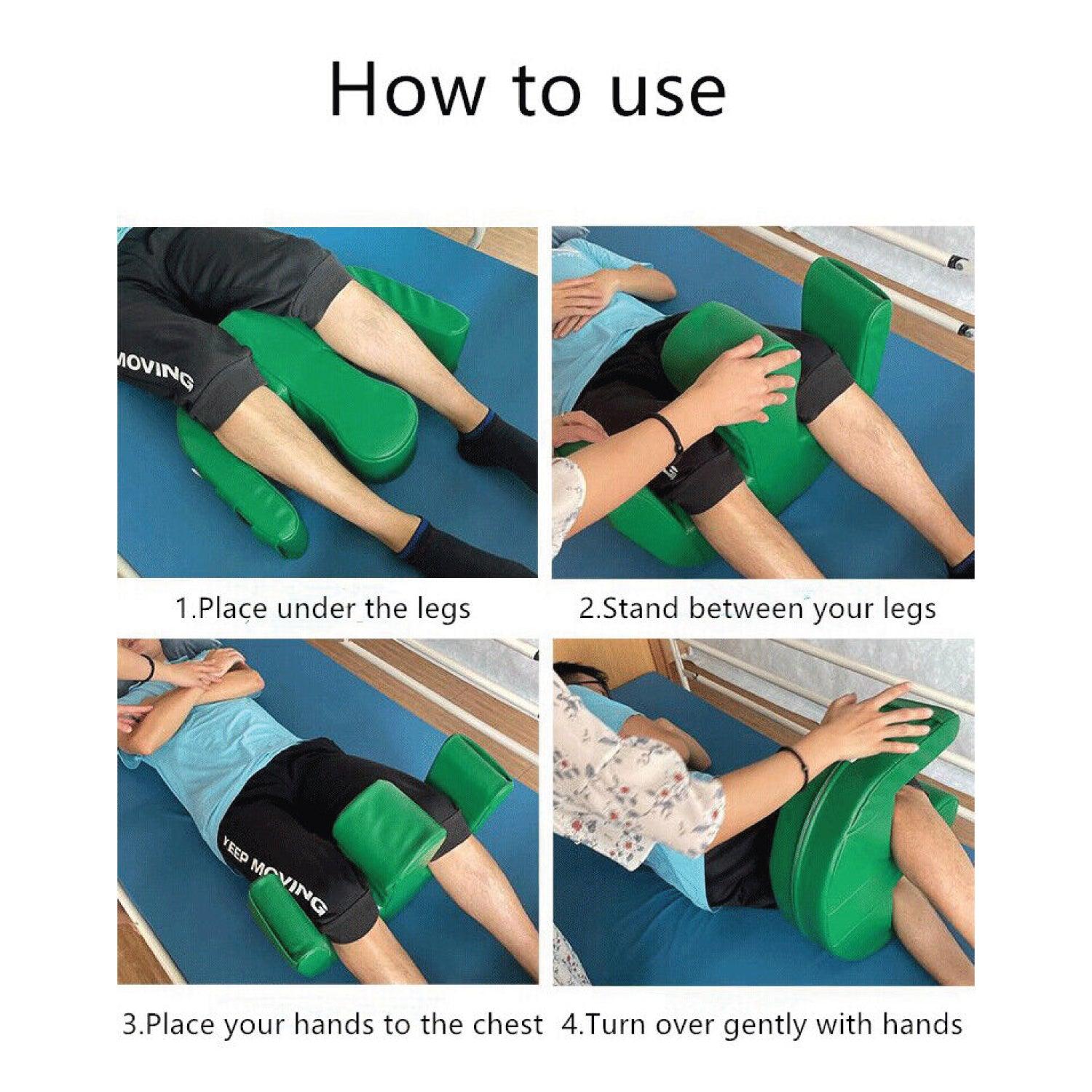 How to use

MOVING

1.Place under the legs

2.Stand between your legs

KEEP MOVING

3.Place your hands to the chest

4.Turn over gently with hands