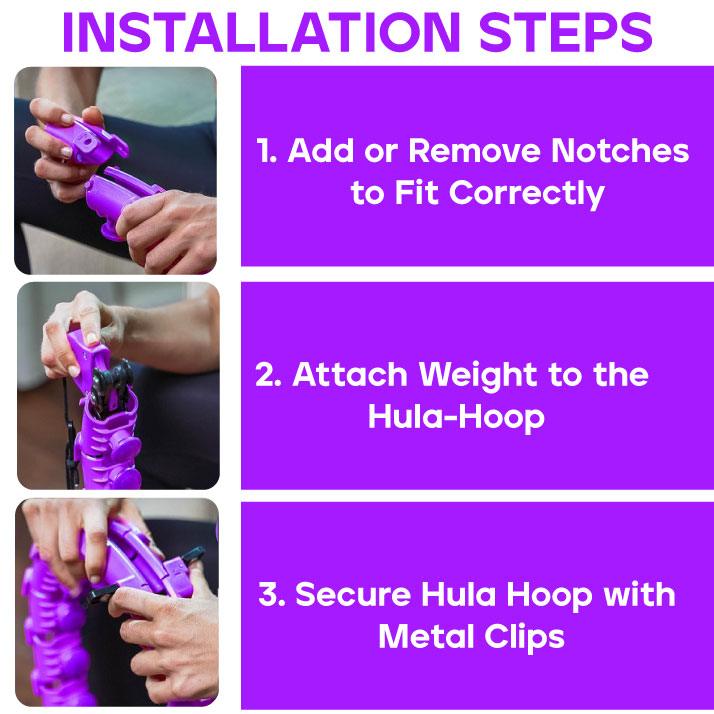 INSTALLATION STEPS

1. Add or Remove Notches to Fit Correctly

2. Attach Weight to the Hula-Hoop

3. Secure Hula Hoop with Metal Clips