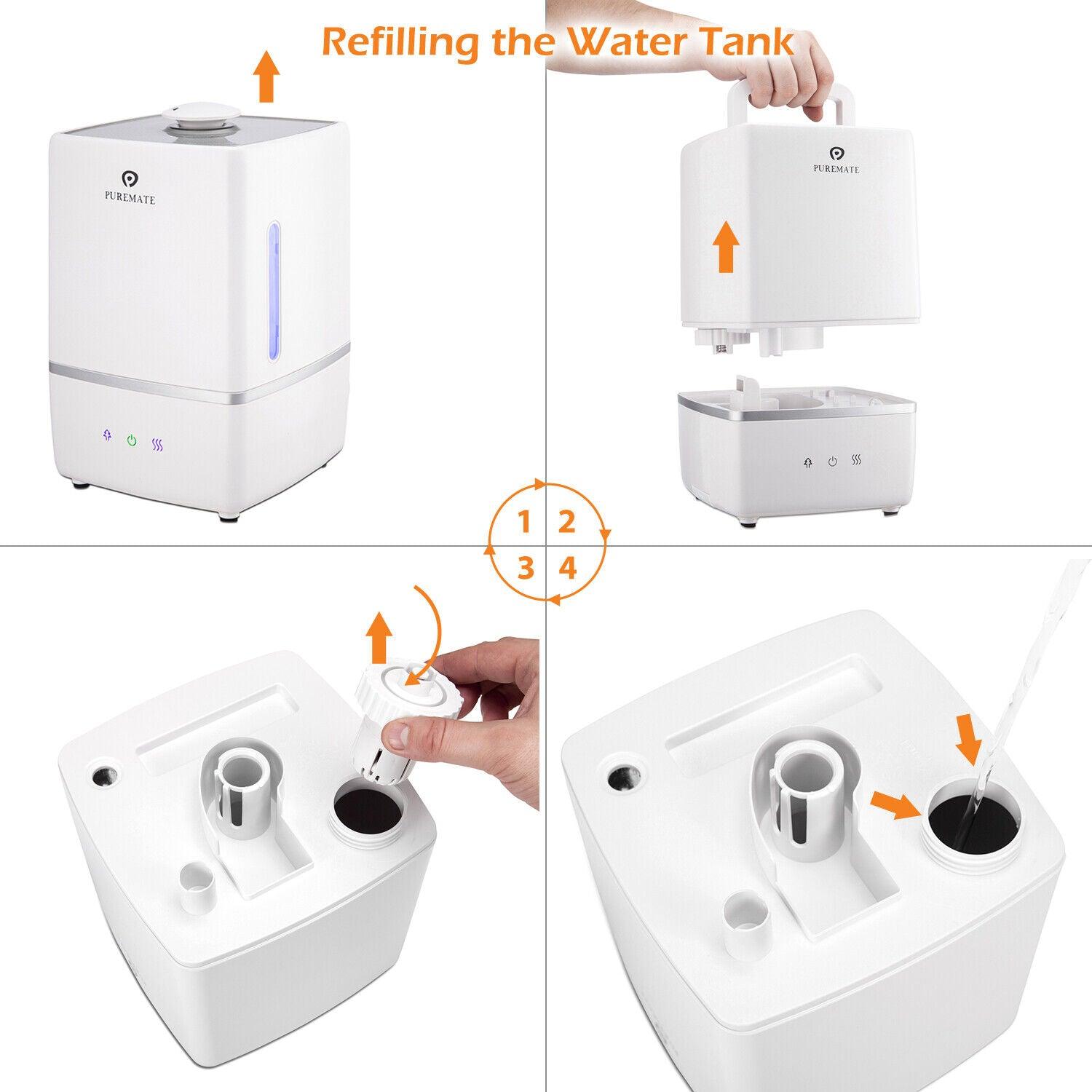 Refilling the Water Tank

PUREMATE

PUREMATE

1 2
3 4