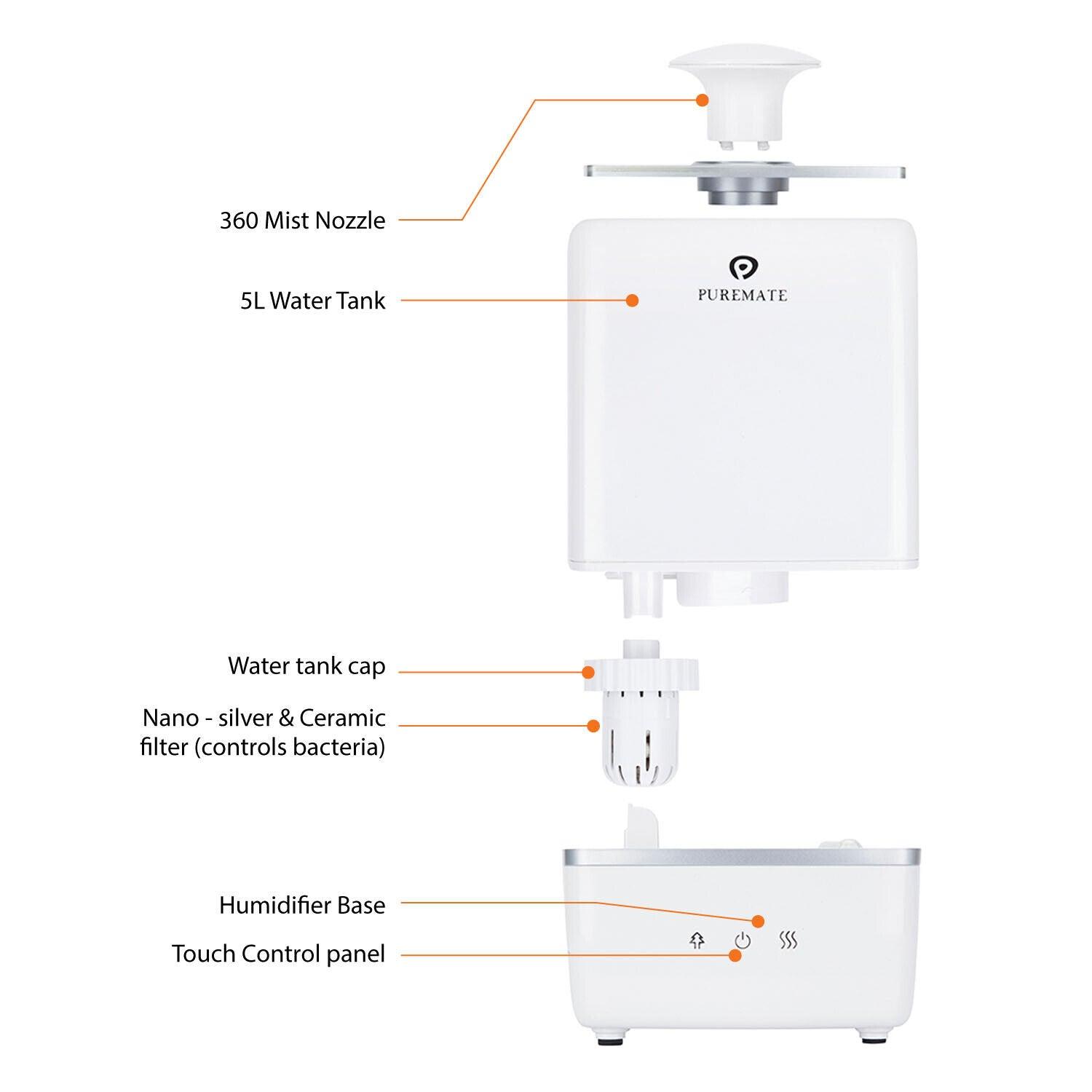 360 Mist Nozzle

5L Water Tank

PUREMATE

Water tank cap

Nano - silver & Ceramic filter (controls bacteria)

Humidifier Base

Touch Control panel