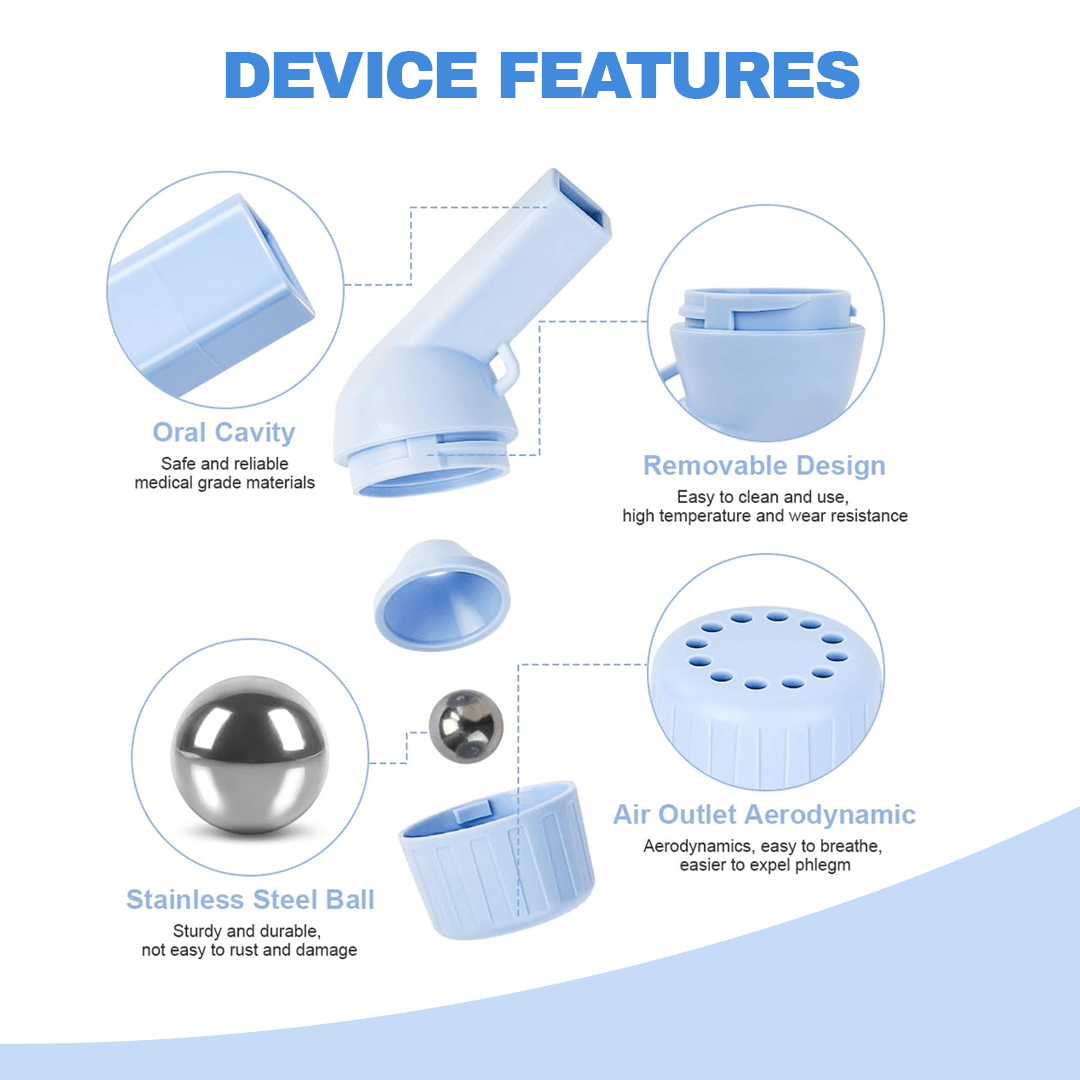 DEVICE FEATURES

Oral Cavity

Safe and reliable medical grade materials

Removable Design

Easy to clean and use, high temperature and wear resistance

Stainless Steel Ball

Sturdy and durable, not easy to rust and damage

Air Outlet Aerodynamic

Aerodynamics, easy to breathe, easier to expel phlegm