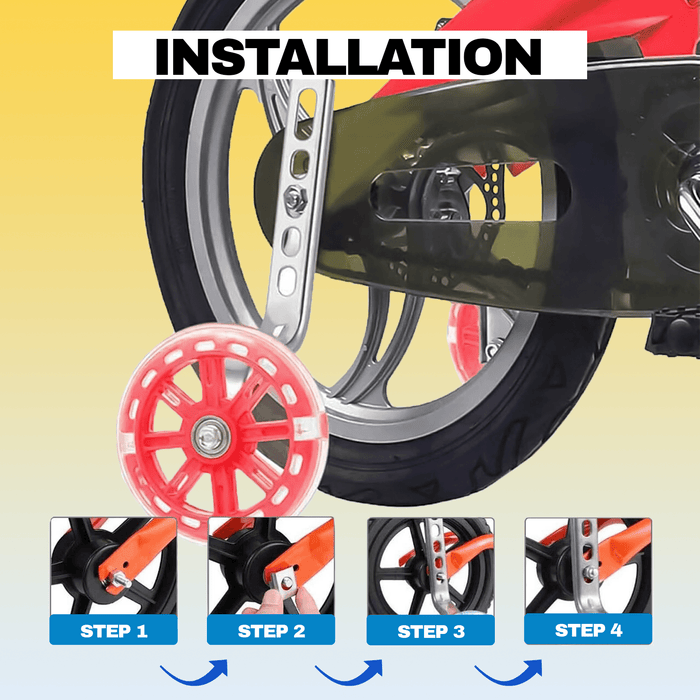 INSTALLATION

STEP 1

STEP 2

STEP 3

STEP 4