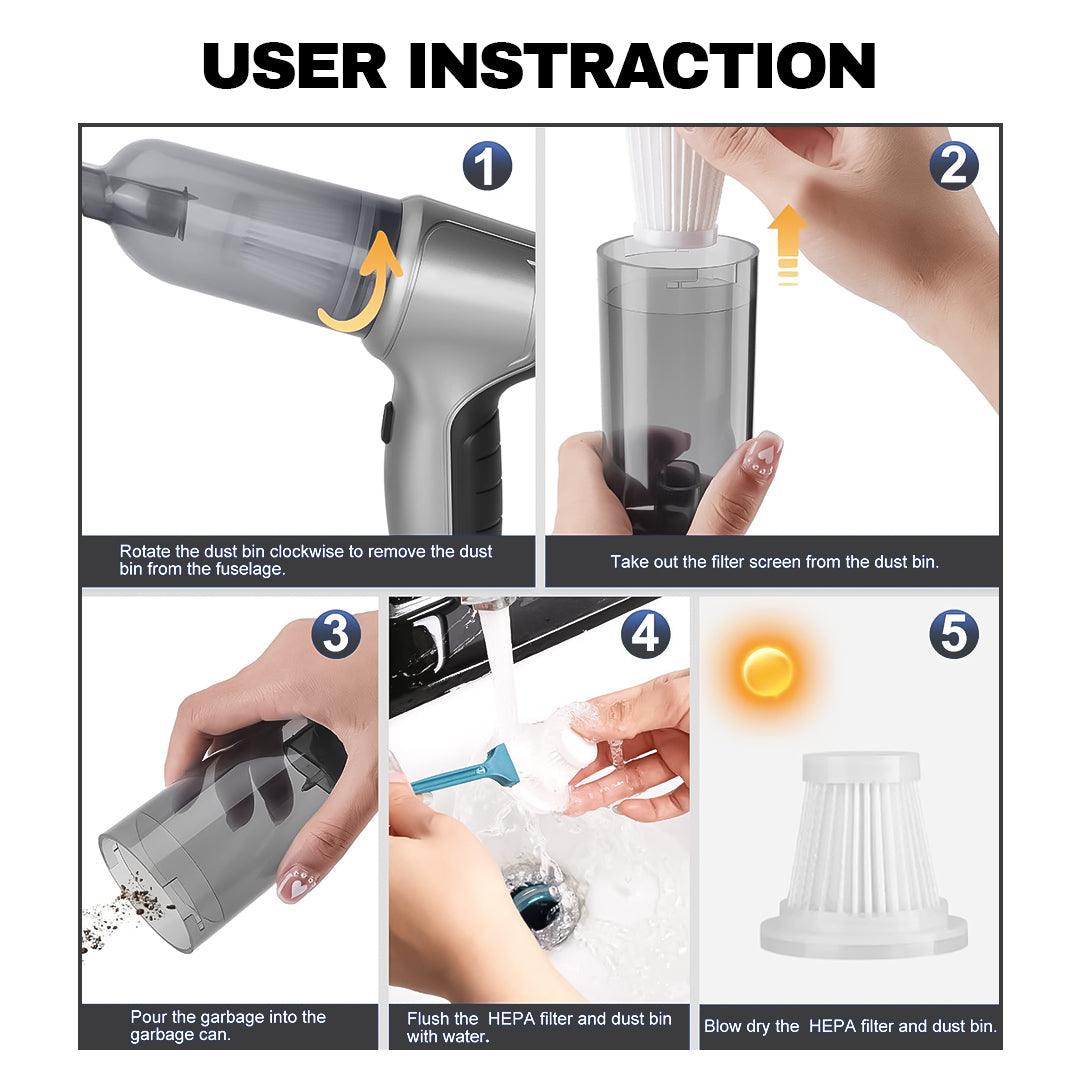 USER INSTRACTION

1

Rotate the dust bin clockwise to remove the dust bin from the fuselage.

2

Take out the filter screen from the dust bin.

3

Pour the garbage into the garbage can.

4

Flush the HEPA filter and dust bin with water.

5

Blow dry the HEPA filter and dust bin.