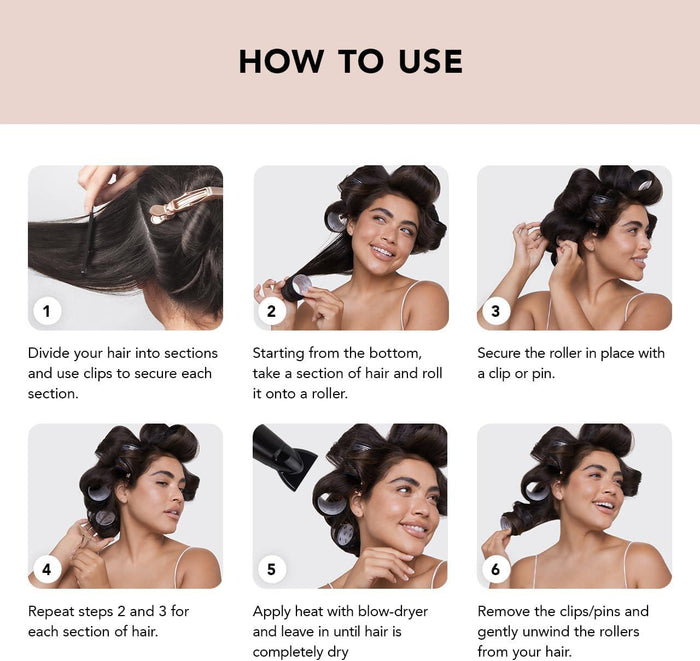 HOW TO USE

1

Divide your hair into sections and use clips to secure each section.

2

Starting from the bottom, take a section of hair and roll it onto a roller.

3

Secure the roller in place with a clip or pin.

4

Repeat steps 2 and 3 for each section of hair.

5

Apply heat with blow-dryer and leave in until hair is completely dry

6

Remove the clips/pins and gently unwind the rollers from your hair.